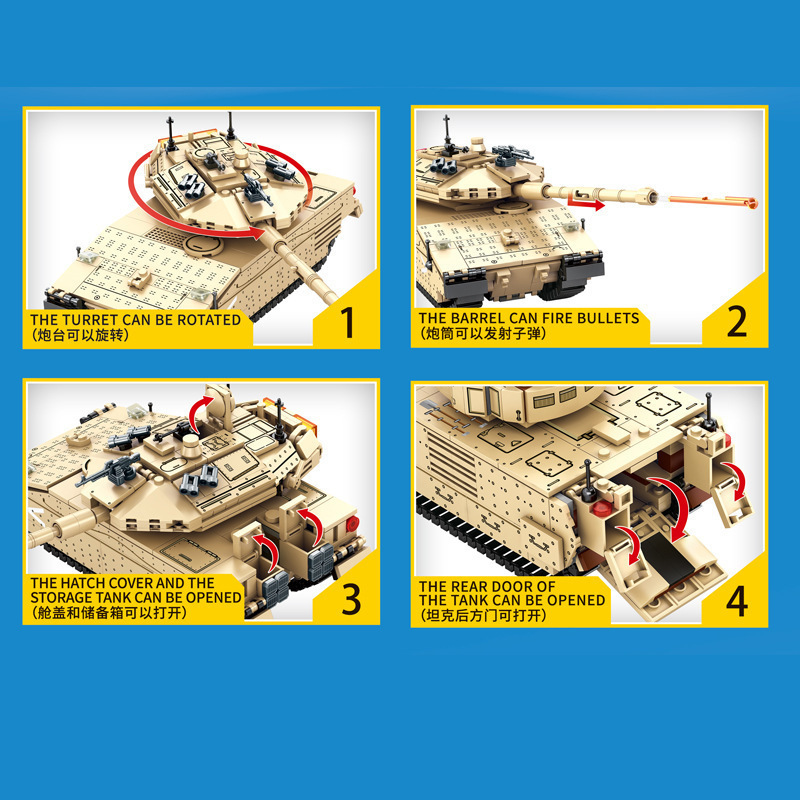 THE TURRET CAN BE ROTATED
(炮台可以旋转)

1

THE BARREL CAN FIRE BULLETS
(炮筒可以发射子弹)

2

THE HATCH COVER AND THE STORAGE TANK CAN BE OPENED
(舱盖和储备箱可以打开)

3

THE REAR DOOR OF THE TANK CAN BE OPENED
(坦克后方门可打开)

4