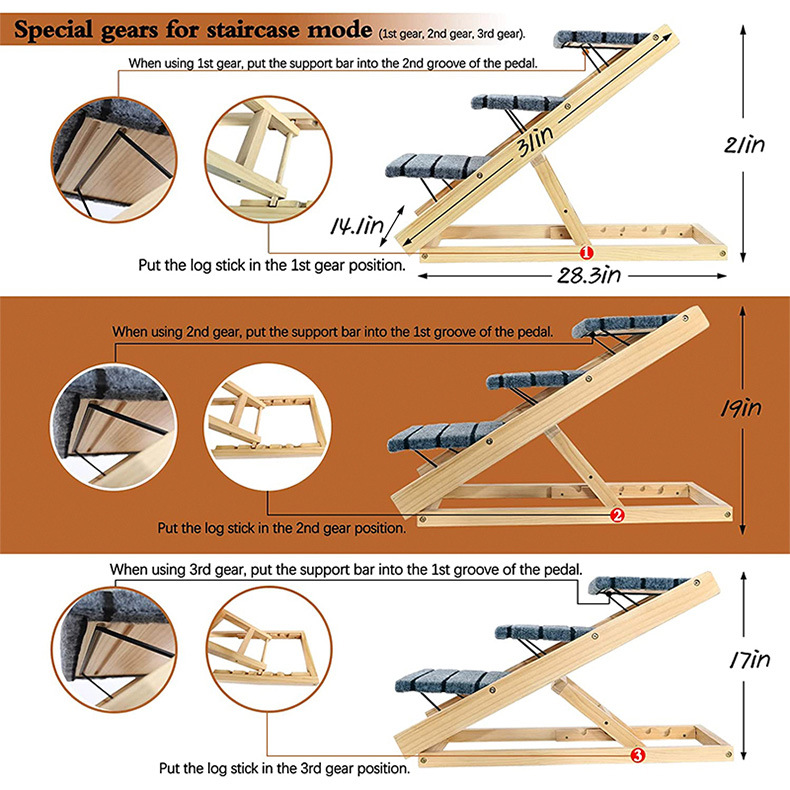 Special gears for staircase mode (1st gear, 2nd gear, 3rd gear).

When using 1st gear, put the support bar into the 2nd groove of the pedal.

31in

21in

14.1in

1

Put the log stick in the 1st gear position.

28.3in

When using 2nd gear, put the support bar into the 1st groove of the pedal.

19in

2

Put the log stick in the 2nd gear position.

When using 3rd gear, put the support bar into the 1st groove of the pedal.

17in

3

Put the log stick in the 3rd gear position.