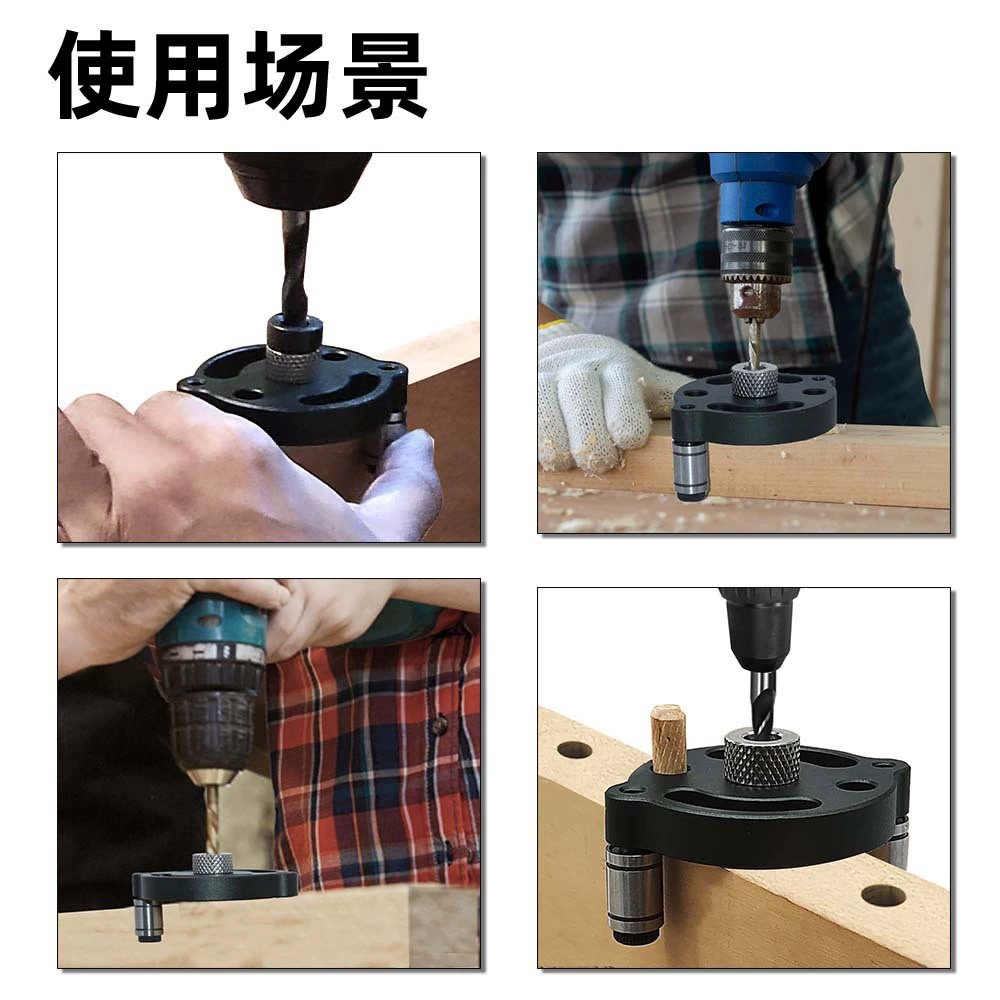 使用场景