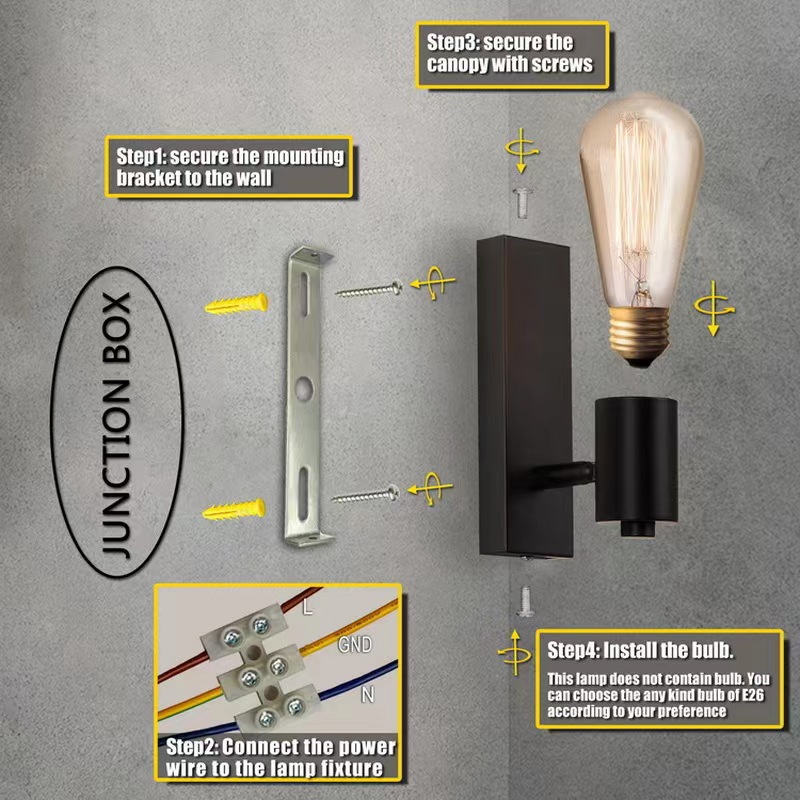 Step3: secure the canopy with screws

Step1: secure the mounting bracket to the wall

JUNCTION BOX

L

GND

N

Step2: Connect the power wire to the lamp fixture

Step4: Install the bulb.

This lamp does not contain bulb. You can choose the any kind bulb of E26 according to your preference