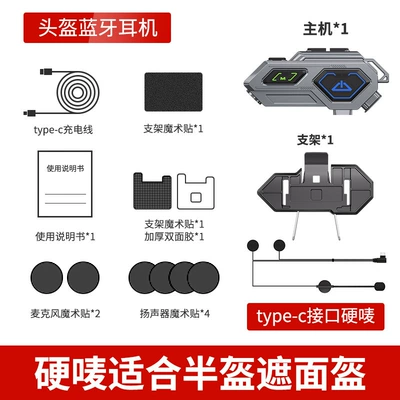 头盔蓝牙耳机

主机*1

type-c充电线

支架魔术贴*1

支架*1

使用说明书

使用说明书*1

支架魔术贴*1
加厚双面胶*1

麦克风魔术贴*2

扬声器魔术贴*4

type-c接口硬唛

硬唛适合半盔遮面盔