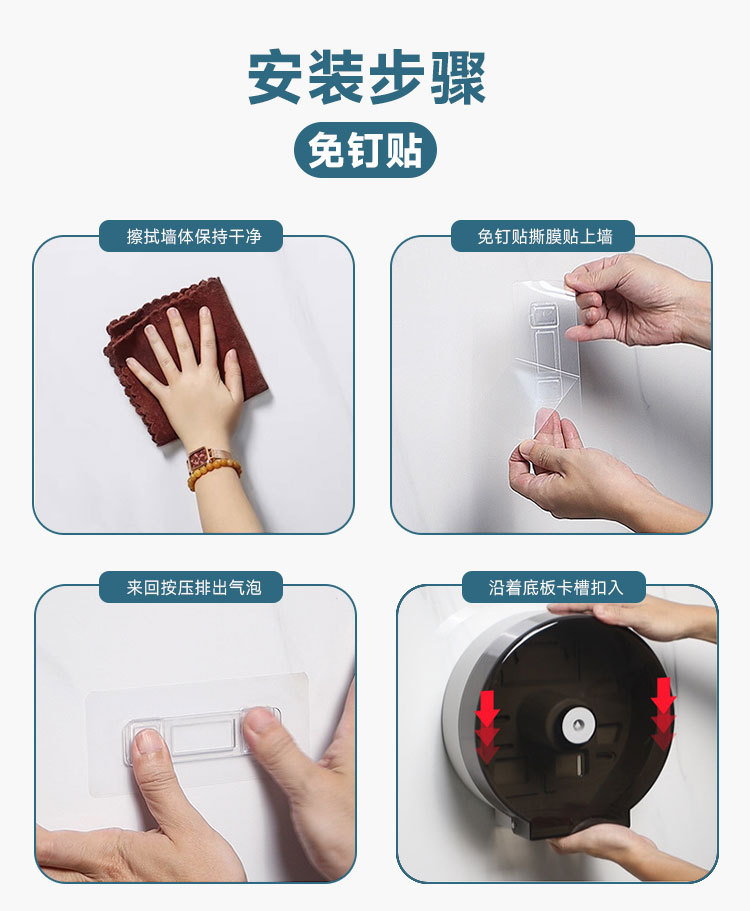 安装步骤

免钉贴

擦拭墙体保持干净

免钉贴撕膜贴上墙

来回按压排出气泡

沿着底板卡槽扣入