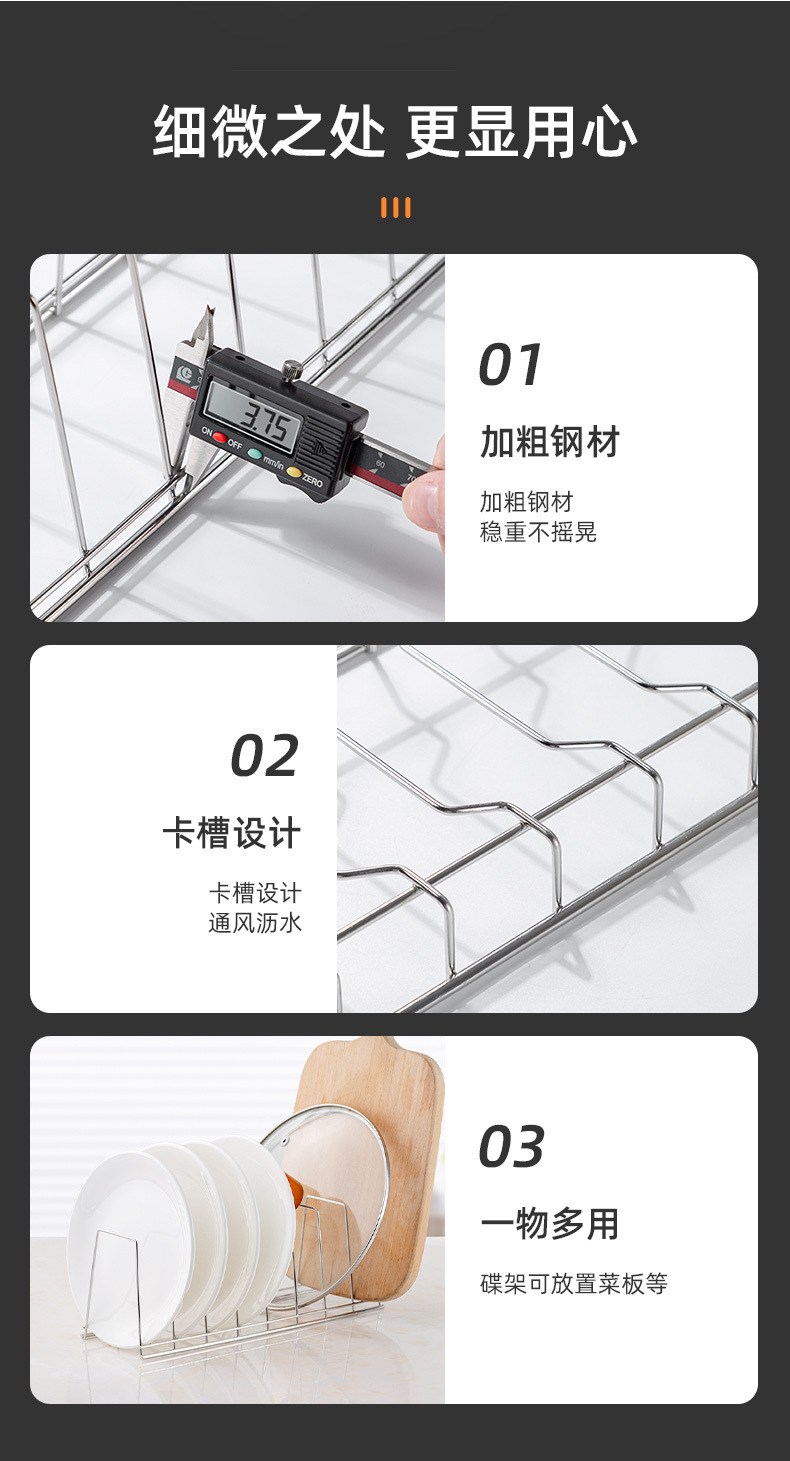 细微之处 更显用心

3.75
ON OFF mm/in ZERO
60 70

01
加粗钢材
加粗钢材
稳重不摇晃

02
卡槽设计
卡槽设计
通风沥水

03
一物多用
碟架可放置菜板等