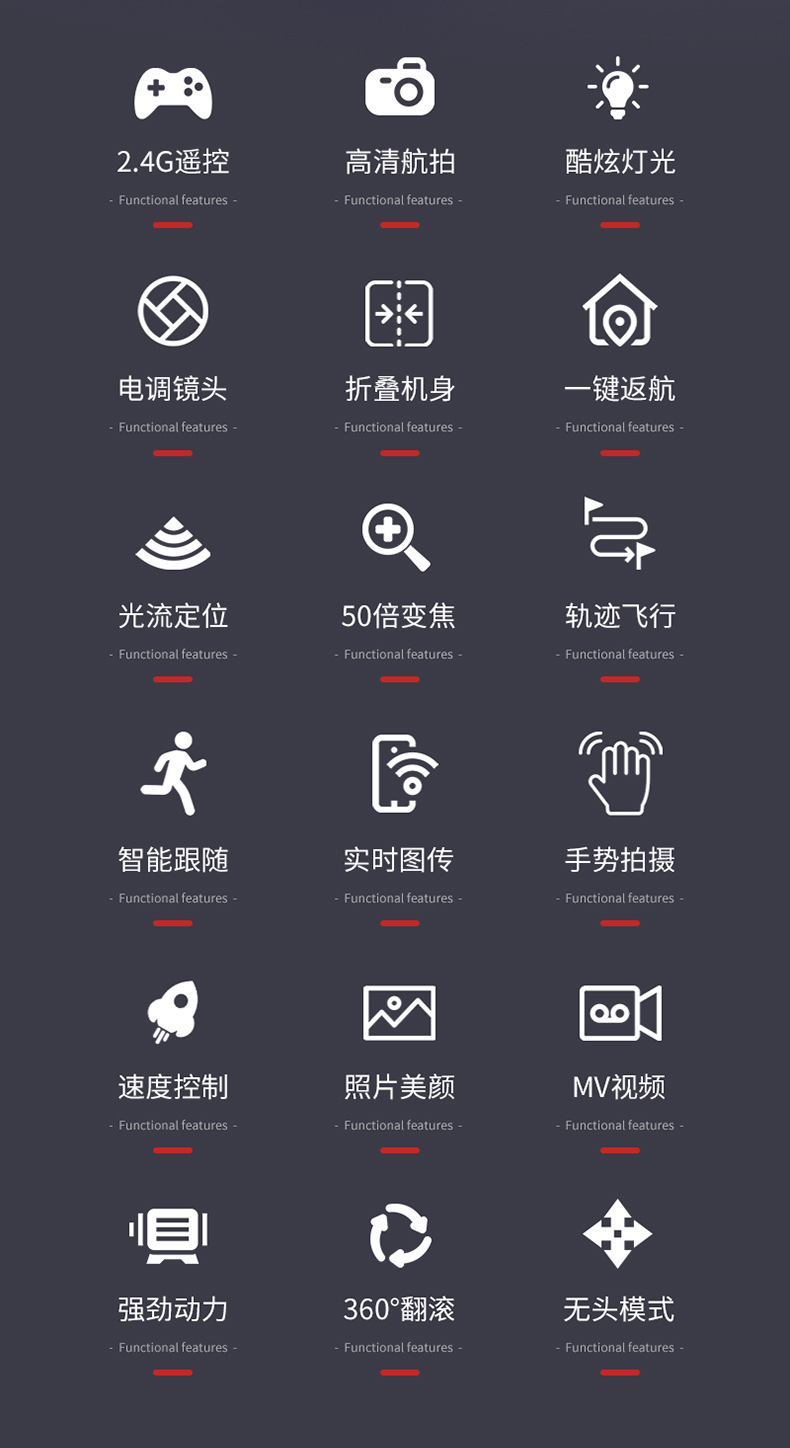 2.4G遥控
- Functional features -

高清航拍
- Functional features -

酷炫灯光
- Functional features -

电调镜头
- Functional features -

折叠机身
- Functional features -

一键返航
- Functional features -

光流定位
- Functional features -

50倍变焦
- Functional features -

轨迹飞行
- Functional features -

智能跟随
- Functional features -

实时图传
- Functional features -

手势拍摄
- Functional features -

速度控制
- Functional features -

照片美颜
- Functional features -

MV视频
- Functional features -

强劲动力
- Functional features -

360°翻滚
- Functional features -

无头模式
- Functional features -