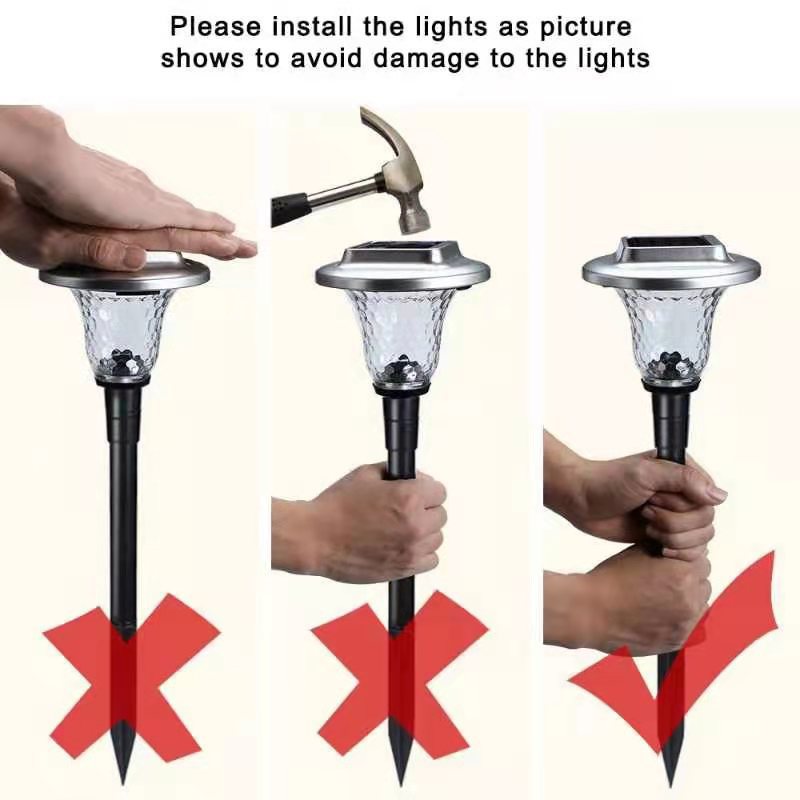 Please install the lights as picture shows to avoid damage to the lights