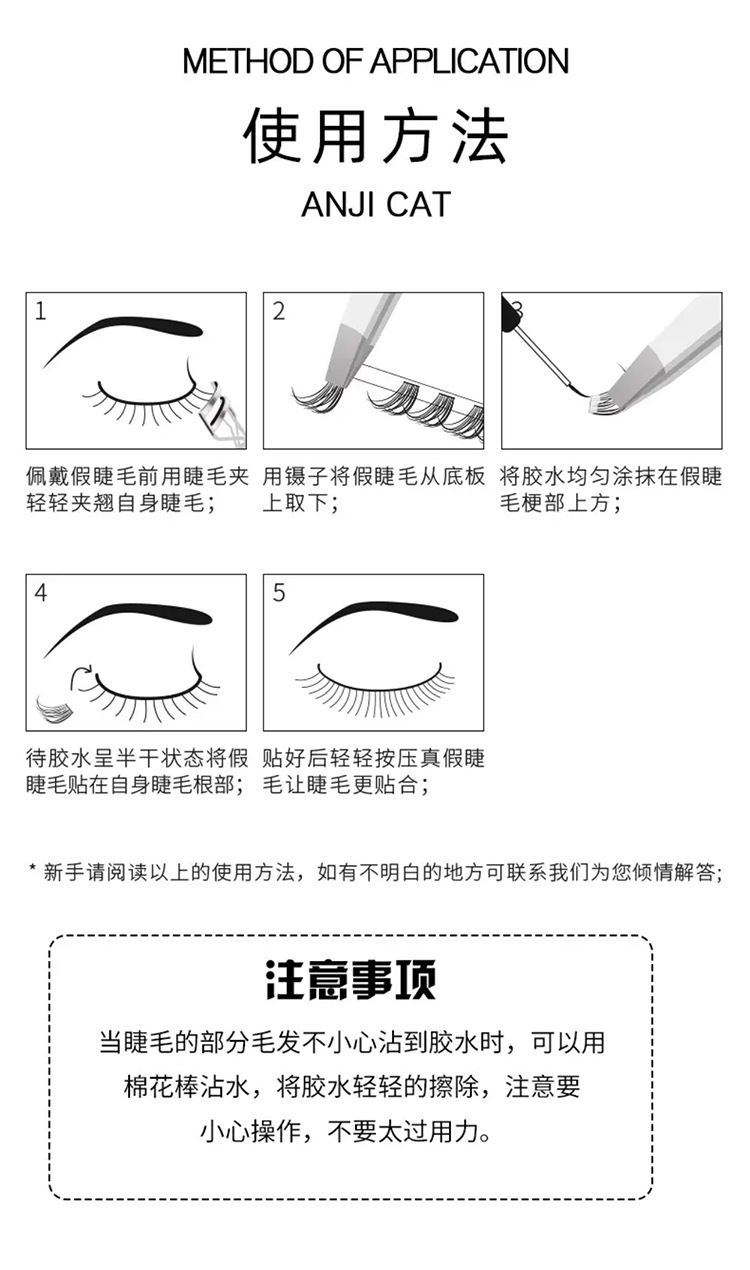 METHOD OF APPLICATION

使用方法

ANJI CAT

1

佩戴假睫毛前用睫毛夹轻轻夹翘自身睫毛；

2

用镊子将假睫毛从底板上取下；

3

将胶水均匀涂抹在假睫毛梗部上方；

4

待胶水呈半干状态将假睫毛贴在自身睫毛根部；

5

贴好后轻轻按压真假睫毛让睫毛更贴合；

* 新手请阅读以上的使用方法，如有不明白的地方可联系我们为您倾情解答；

注意事项

当睫毛的部分毛发不小心沾到胶水时，可以用棉花棒沾水，将胶水轻轻的擦除，注意要小心操作，不要太过用力。