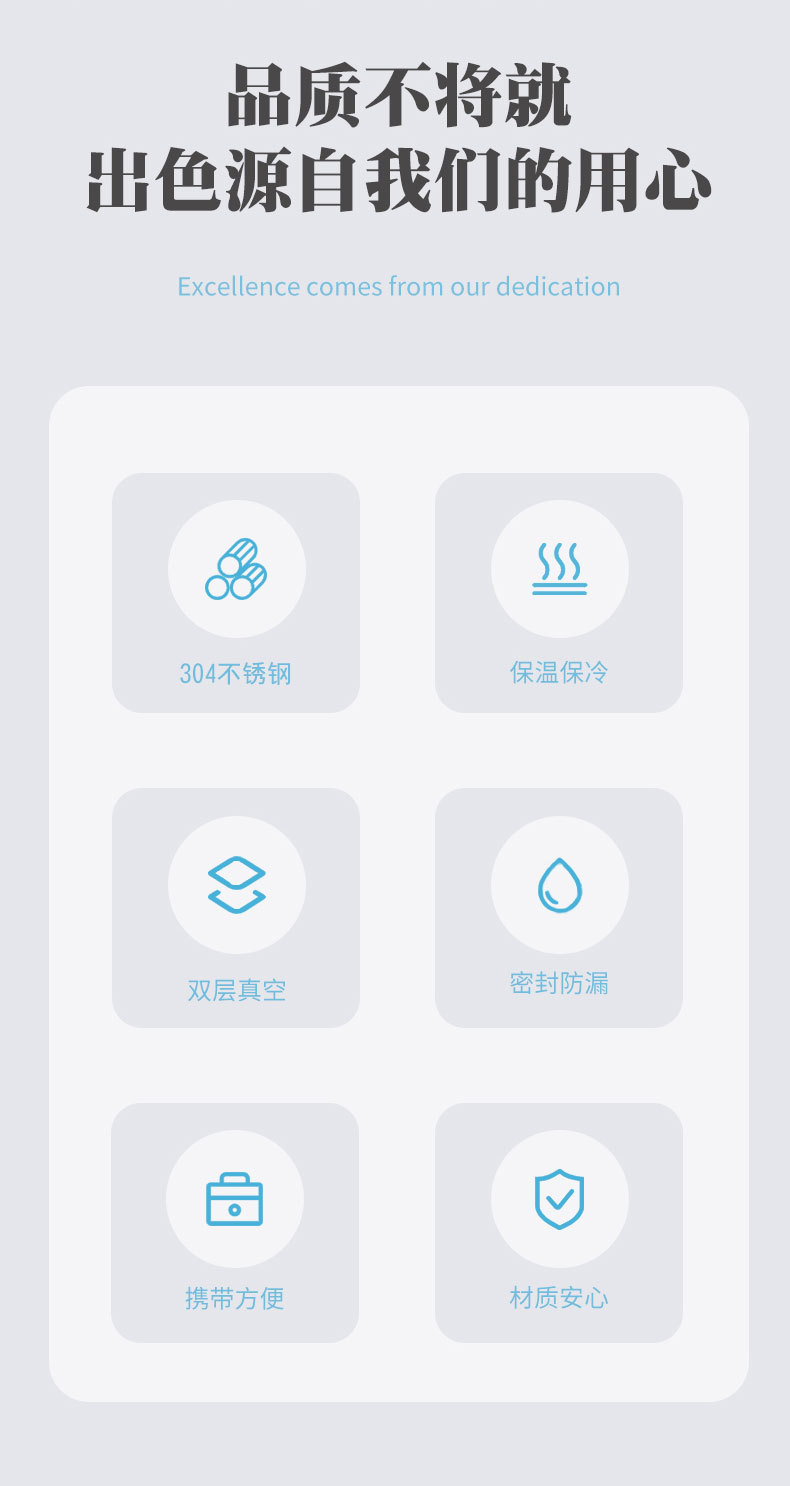 品质不将就
出色源自我们的用心

Excellence comes from our dedication

304不锈钢

保温保冷

双层真空

密封防漏

携带方便

材质安心