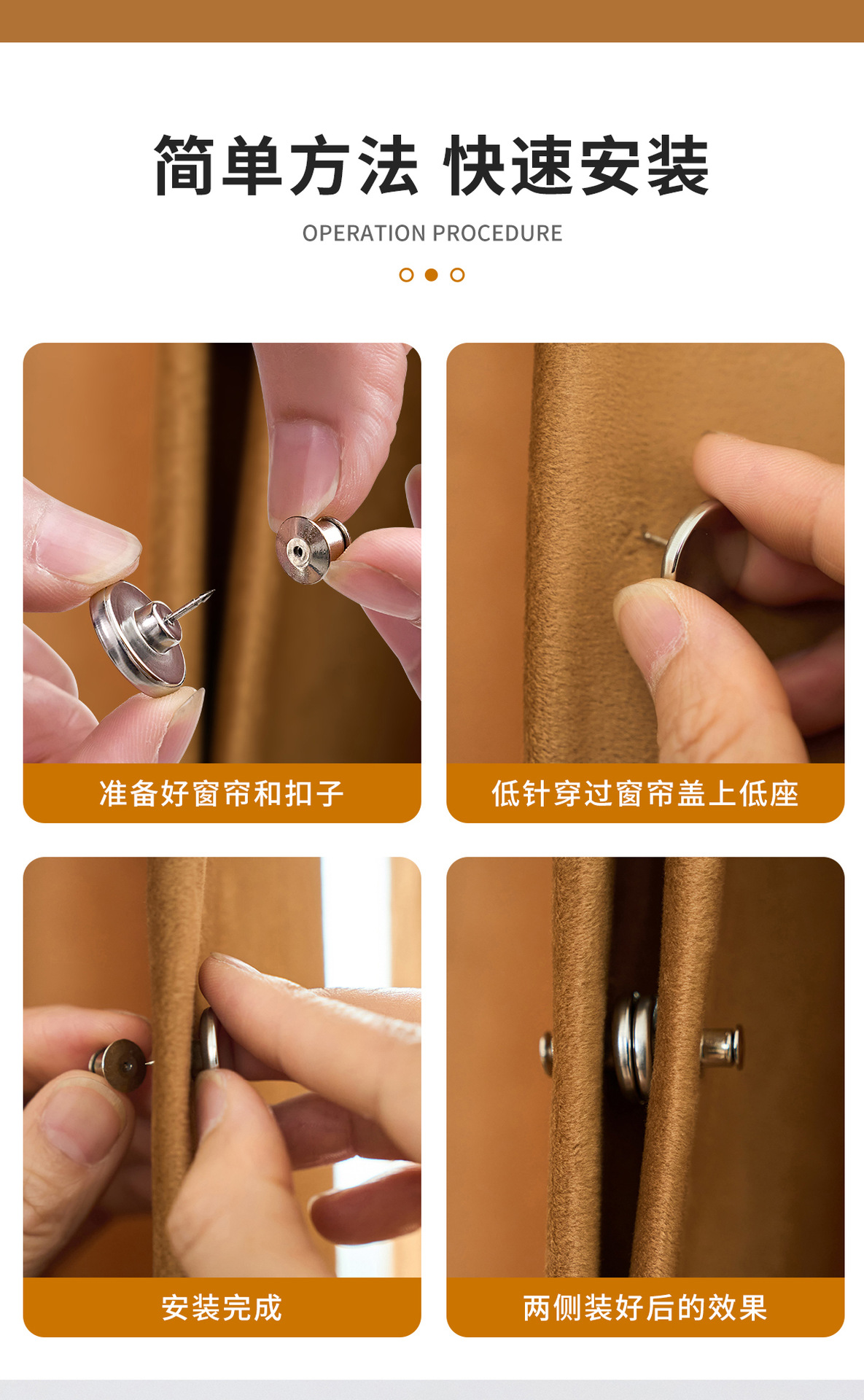 简单方法 快速安装

OPERATION PROCEDURE

准备好窗帘和扣子

低针穿过窗帘盖上低座

安装完成

两侧装好后的效果