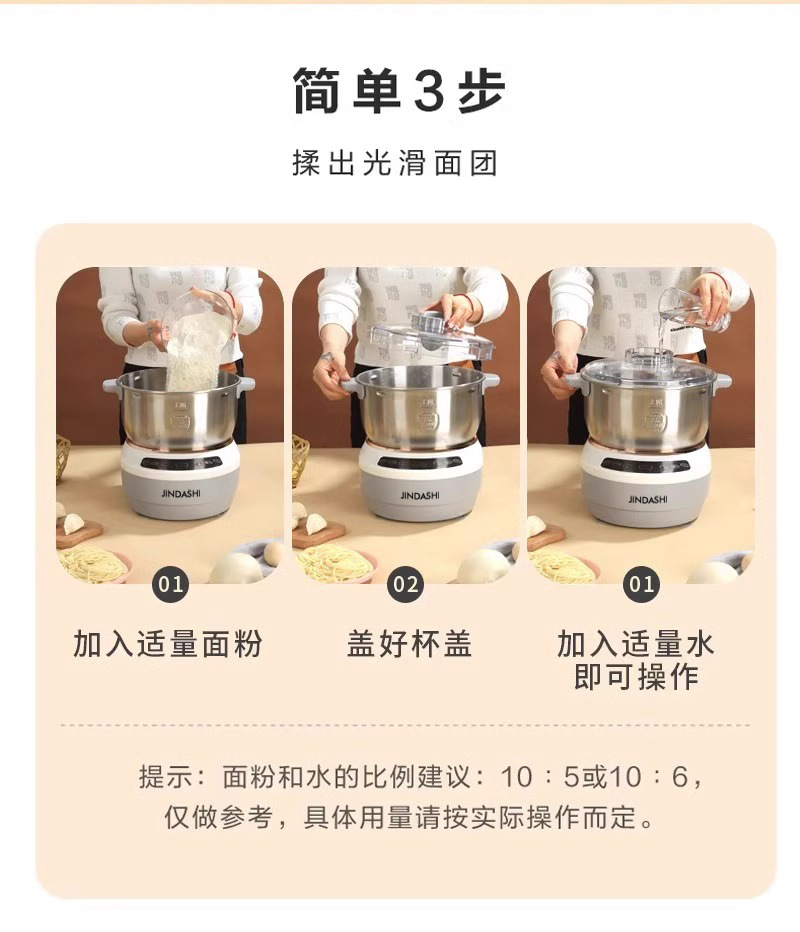 简单3步

揉出光滑面团

JINDASHI

01

加入适量面粉

JINDASHI

02

盖好杯盖

JINDASHI

01

加入适量水
即可操作

提示：面粉和水的比例建议：10：5或10：6，仅做参考，具体用量请按实际操作而定。