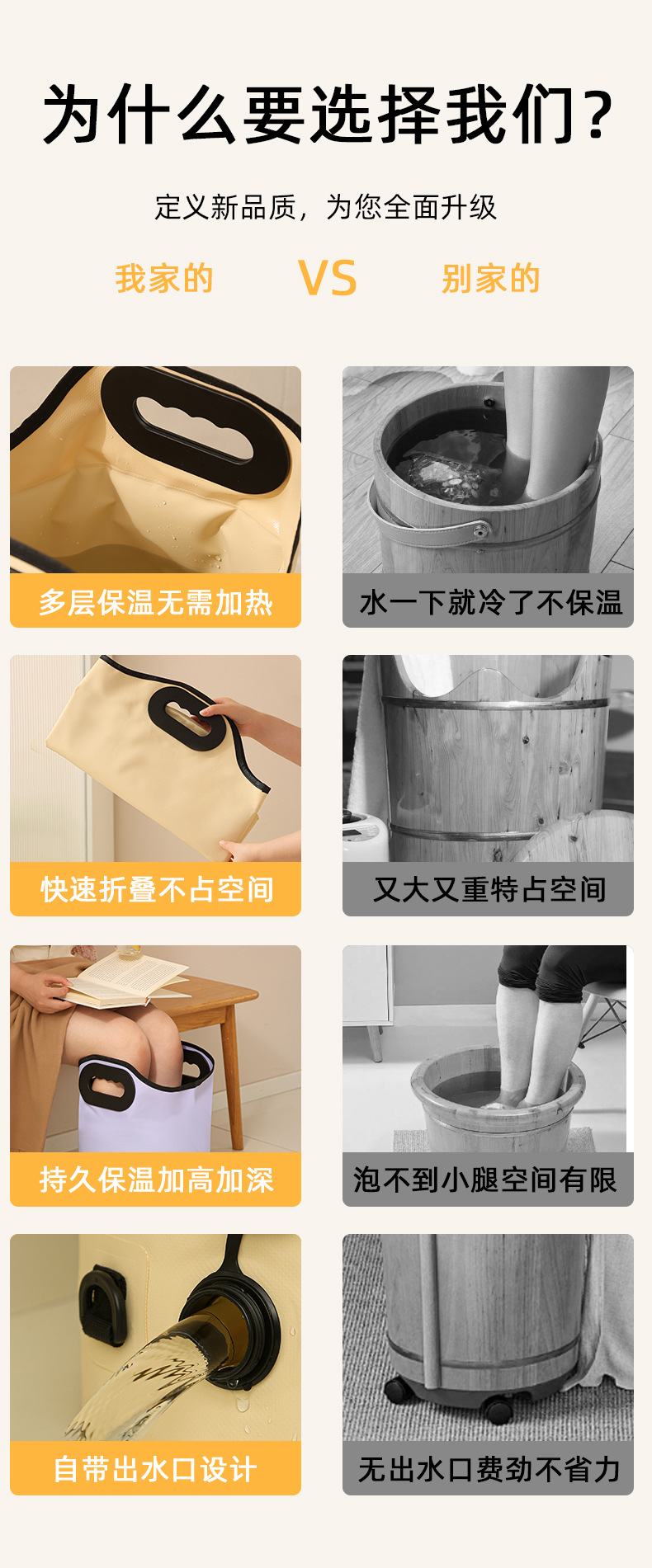 为什么要选择我们？

定义新品质，为您全面升级

我家的 VS 别家的

多层保温无需加热

水一下就冷了不保温

快速折叠不占空间

又大又重特占空间

持久保温加高加深

泡不到小腿空间有限

自带出水口设计

无出水口费劲不省力