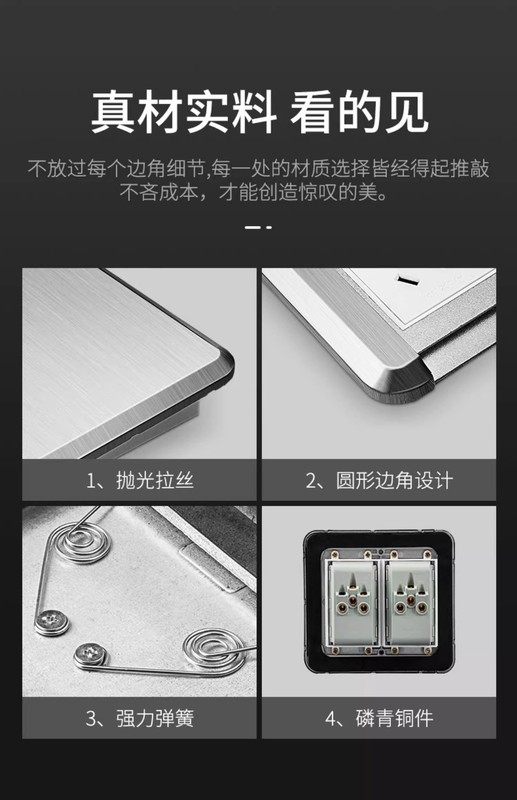 真材实料 看的见

不放过每个边角细节,每一处的材质选择皆经得起推敲
不吝成本，才能创造惊叹的美。

1、抛光拉丝

2、圆形边角设计

3、强力弹簧

4、磷青铜件