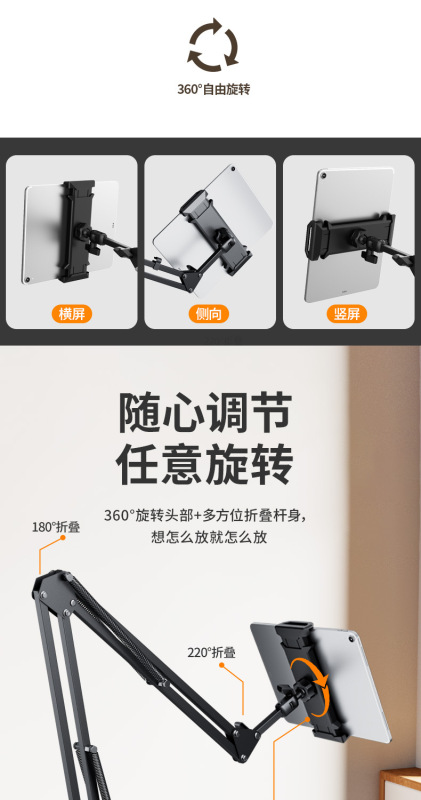 360°自由旋转

横屏

侧向

竖屏

随心调节
任意旋转

360°旋转头部+多方位折叠杆身，
想怎么放就怎么放

180°折叠

220°折叠