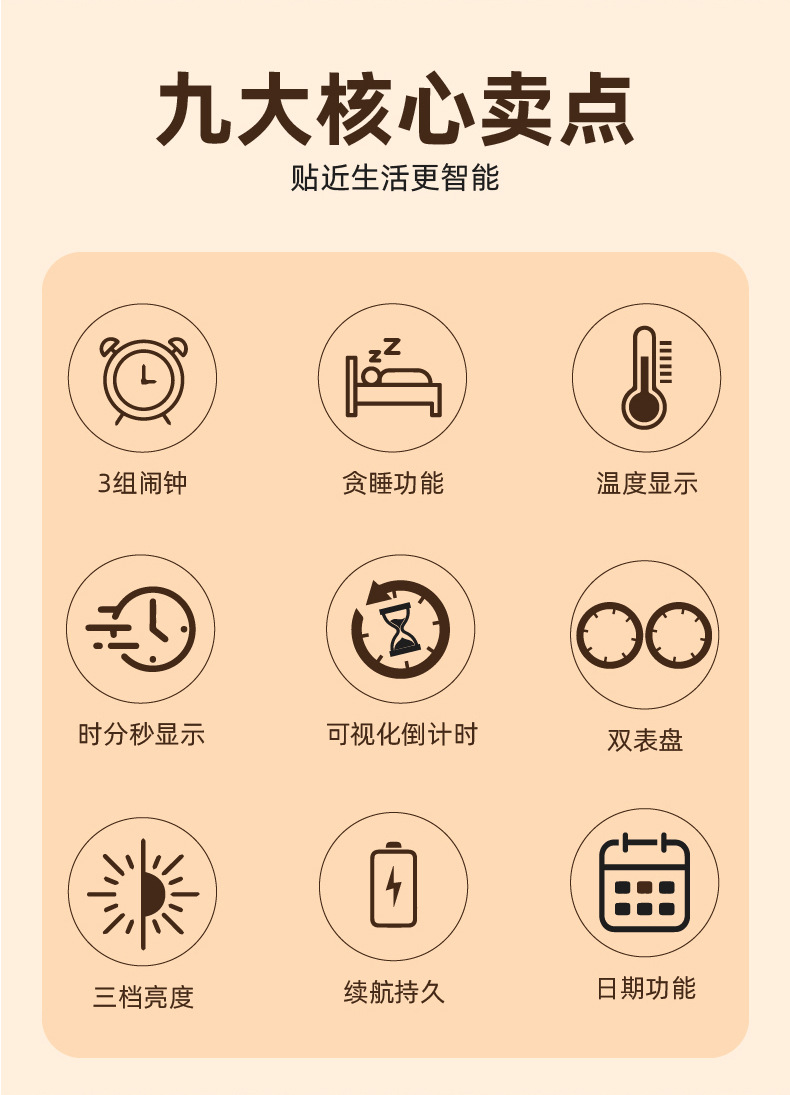 九大核心卖点

贴近生活更智能

3组闹钟

贪睡功能

温度显示

时分秒显示

可视化倒计时

双表盘

三档亮度

续航持久

日期功能