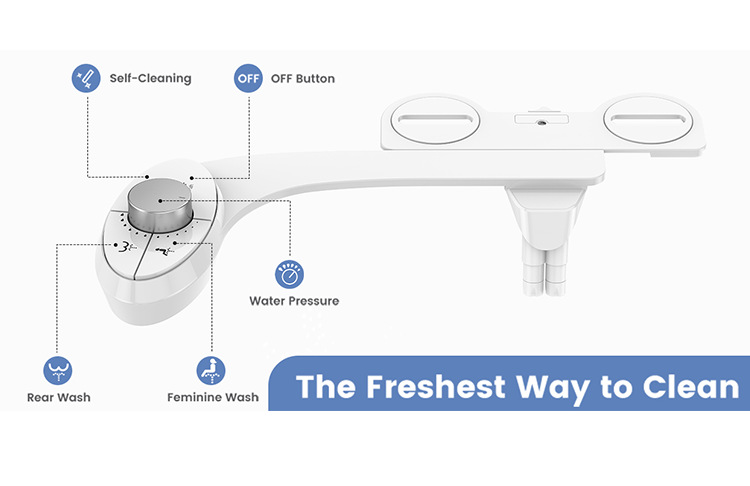 Self-Cleaning

OFF

OFF Button

Water Pressure

Rear Wash

Feminine Wash

The Freshest Way to Clean