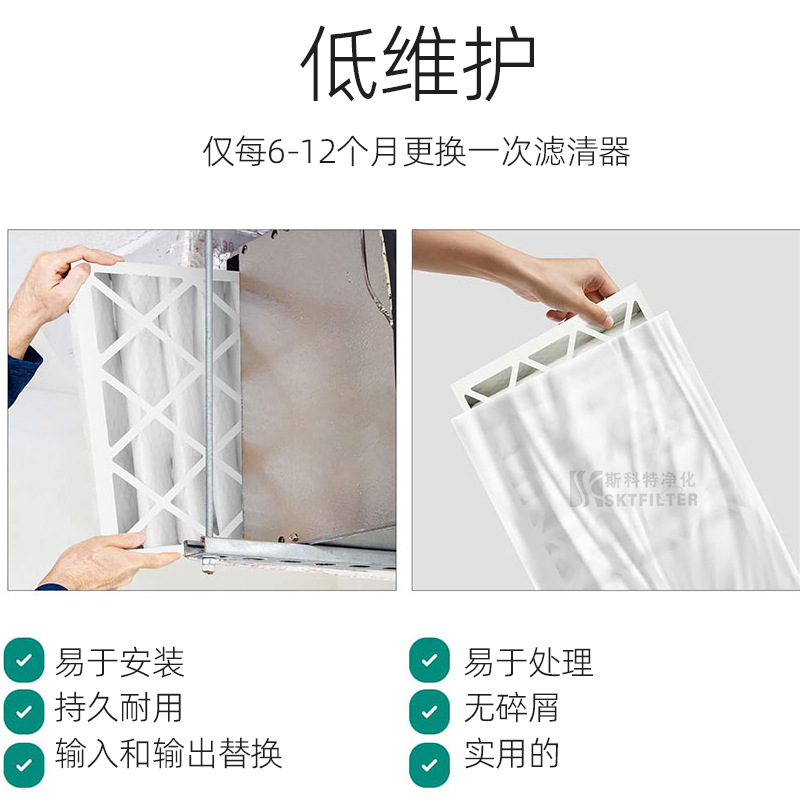 低维护

仅每6-12个月更换一次滤清器

斯科特净化
SKTFILTER

易于安装
持久耐用
输入和输出替换

易于处理
无碎屑
实用的