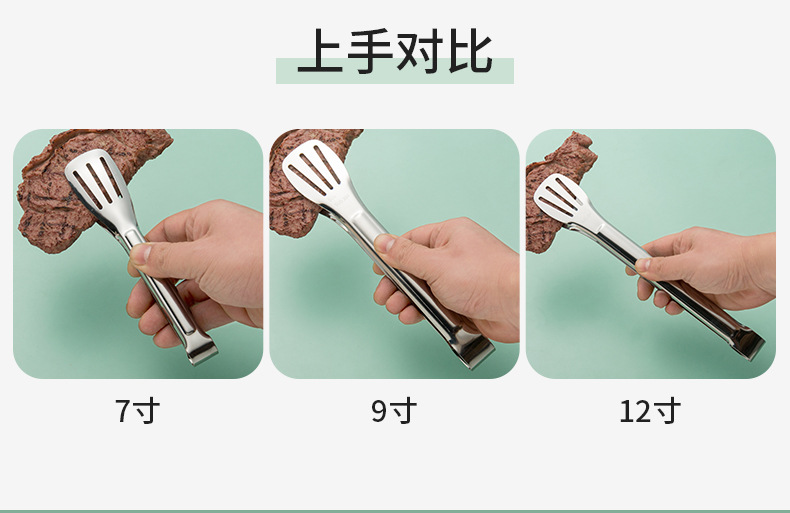 上手对比

7寸

9寸

12寸