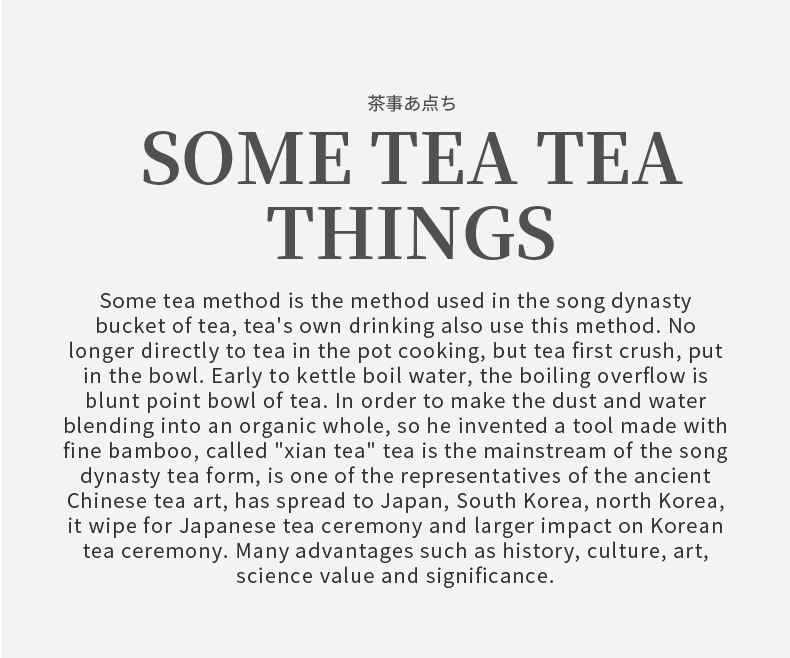 茶事あ点ち

SOME TEA TEA THINGS

Some tea method is the method used in the song dynasty bucket of tea, tea's own drinking also use this method. No longer directly to tea in the pot cooking, but tea first crush, put in the bowl. Early to kettle boil water, the boiling overflow is blunt point bowl of tea. In order to make the dust and water blending into an organic whole, so he invented a tool made with fine bamboo, called "xian tea" tea is the mainstream of the song dynasty tea form, is one of the representatives of the ancient Chinese tea art, has spread to Japan, South Korea, north Korea, it wipe for Japanese tea ceremony and larger impact on Korean tea ceremony. Many advantages such as history, culture, art, science value and significance.