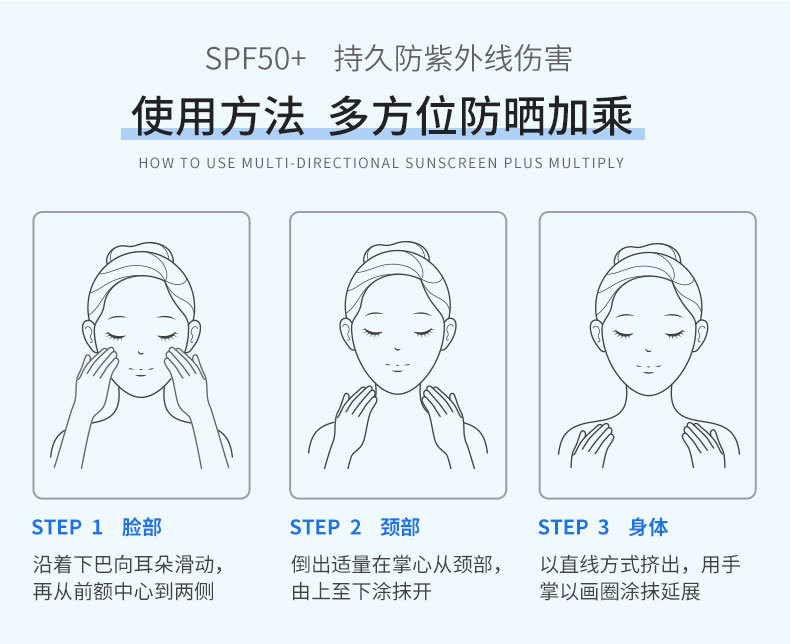 SPF50+ 持久防紫外线伤害

使用方法 多方位防晒加乘

HOW TO USE MULTI-DIRECTIONAL SUNSCREEN PLUS MULTIPLY

STEP 1 脸部

沿着下巴向耳朵滑动，再从前额中心到两侧

STEP 2 颈部

倒出适量在掌心从颈部，由上至下涂抹开

STEP 3 身体

以直线方式挤出，用手掌以画圈涂抹延展