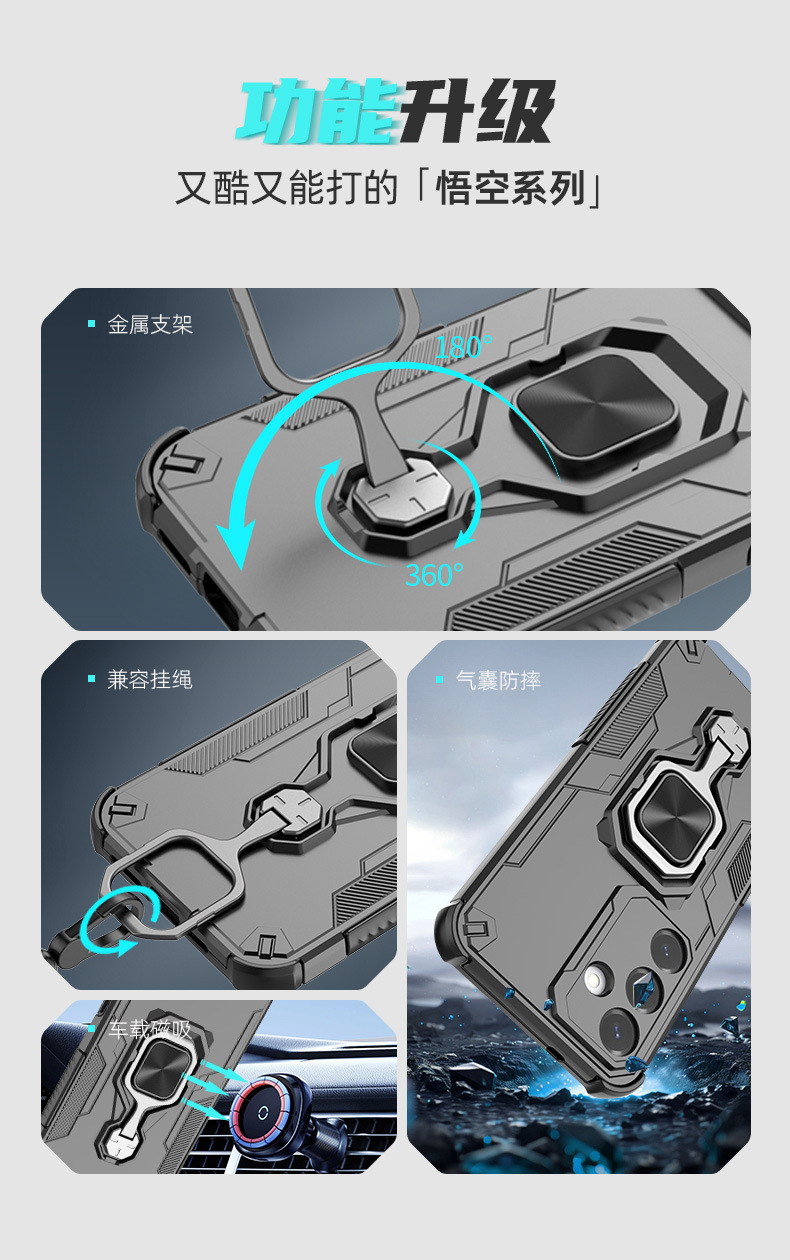 功能升级

又酷又能打的「悟空系列」

金属支架

180°

360°

兼容挂绳

气囊防摔

车载磁吸