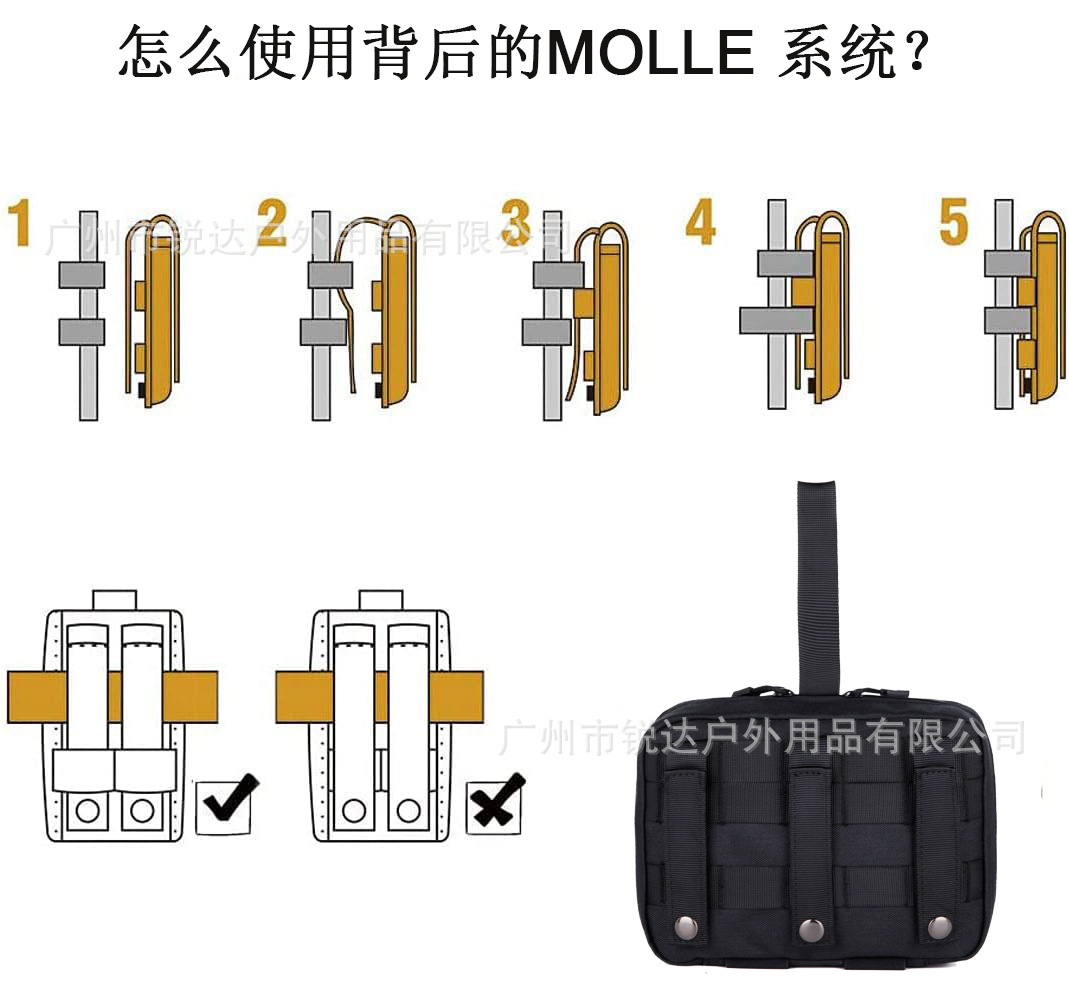 怎么使用背后的MOLLE 系统?

1 2 3 4 5

广州市锐达户外用品有限公司

广州市锐达户外用品有限公司