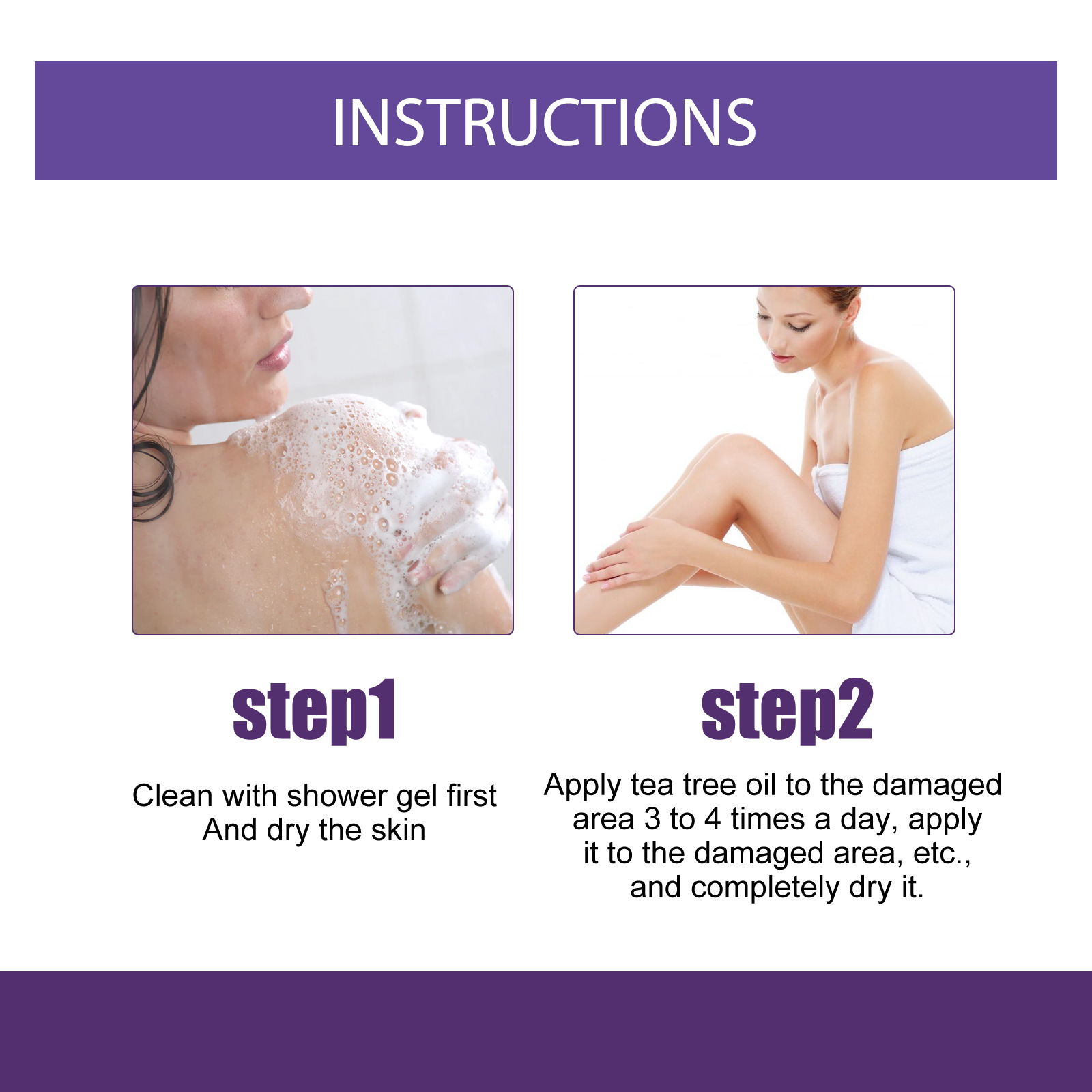 INSTRUCTIONS

step1

Clean with shower gel first
And dry the skin

step2

Apply tea tree oil to the damaged area 3 to 4 times a day, apply it to the damaged area, etc., and completely dry it.