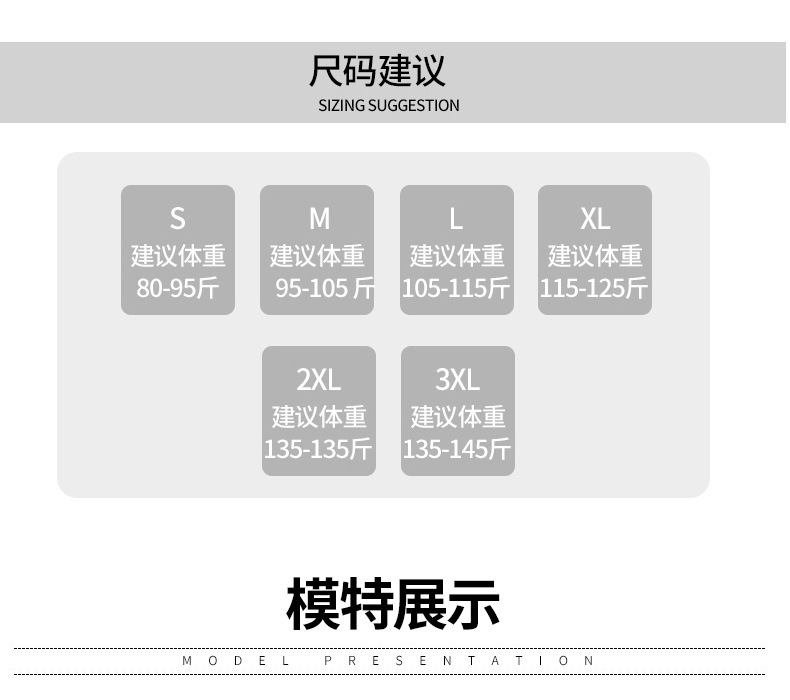 尺码建议
SIZING SUGGESTION

S
建议体重
80-95斤

M
建议体重
95-105斤

L
建议体重
105-115斤

XL
建议体重
115-125斤

2XL
建议体重
135-135斤

3XL
建议体重
135-145斤

模特展示

MODEL PRESENTATION