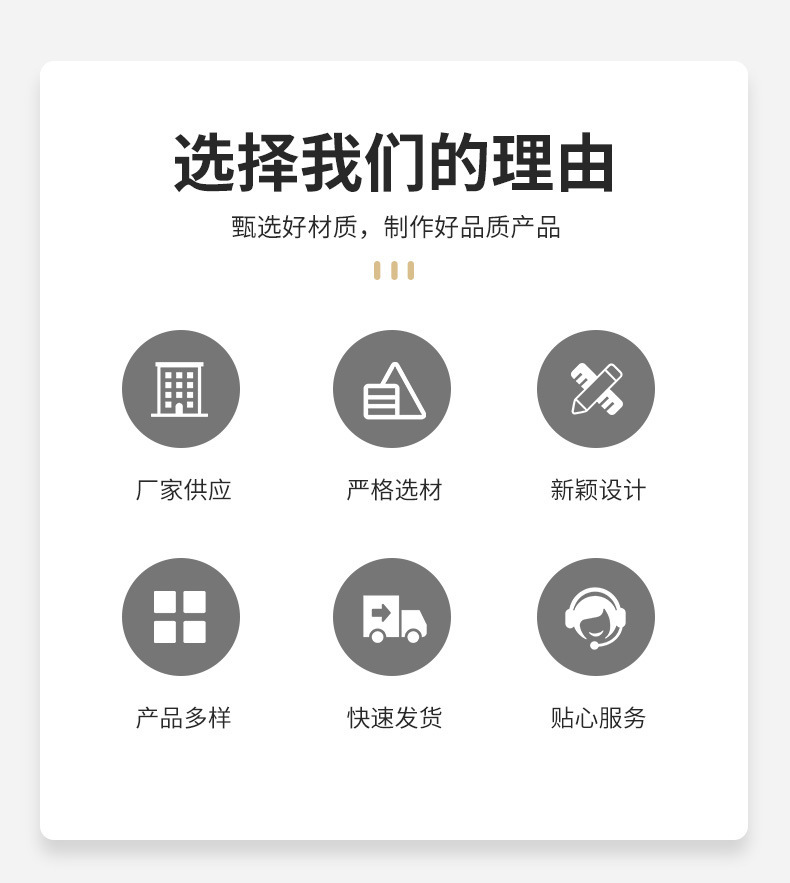 选择我们的理由

甄选好材质，制作好品质产品

厂家供应

严格选材

新颖设计

产品多样

快速发货

贴心服务