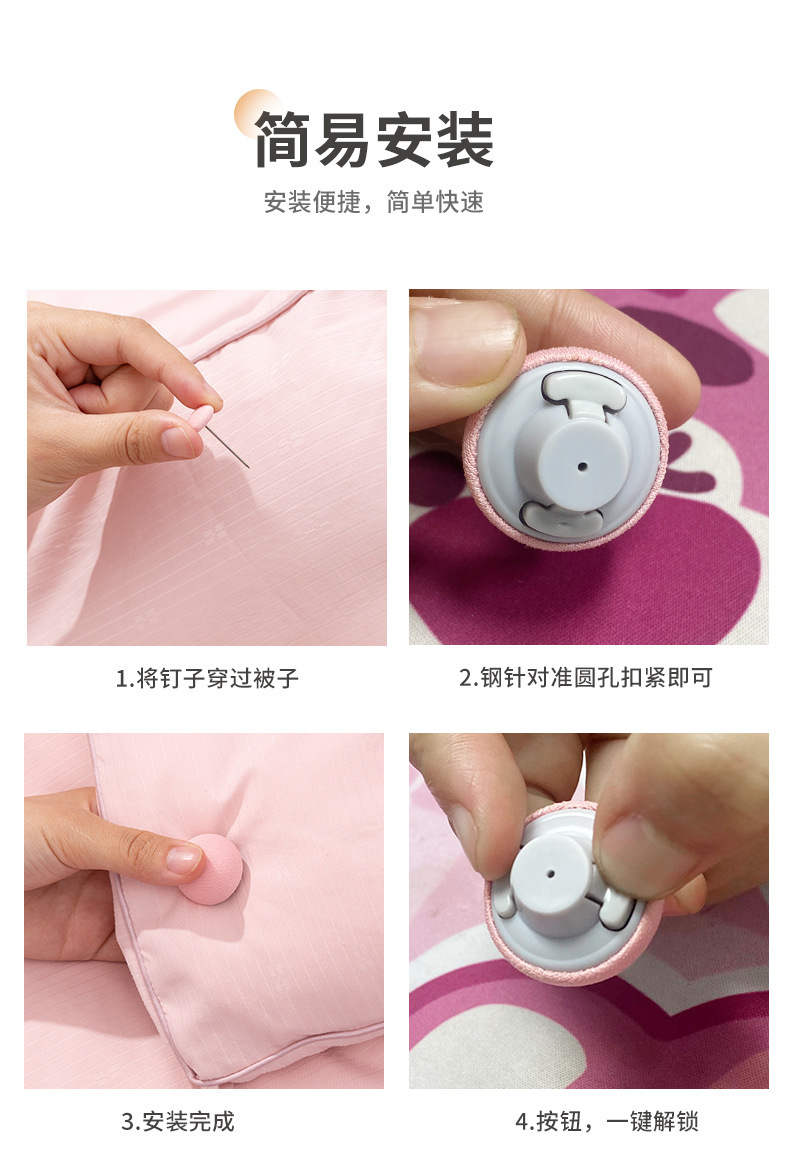 简易安装

安装便捷，简单快速

1.将钉子穿过被子

2.钢针对准圆孔扣紧即可

3.安装完成

4.按钮，一键解锁