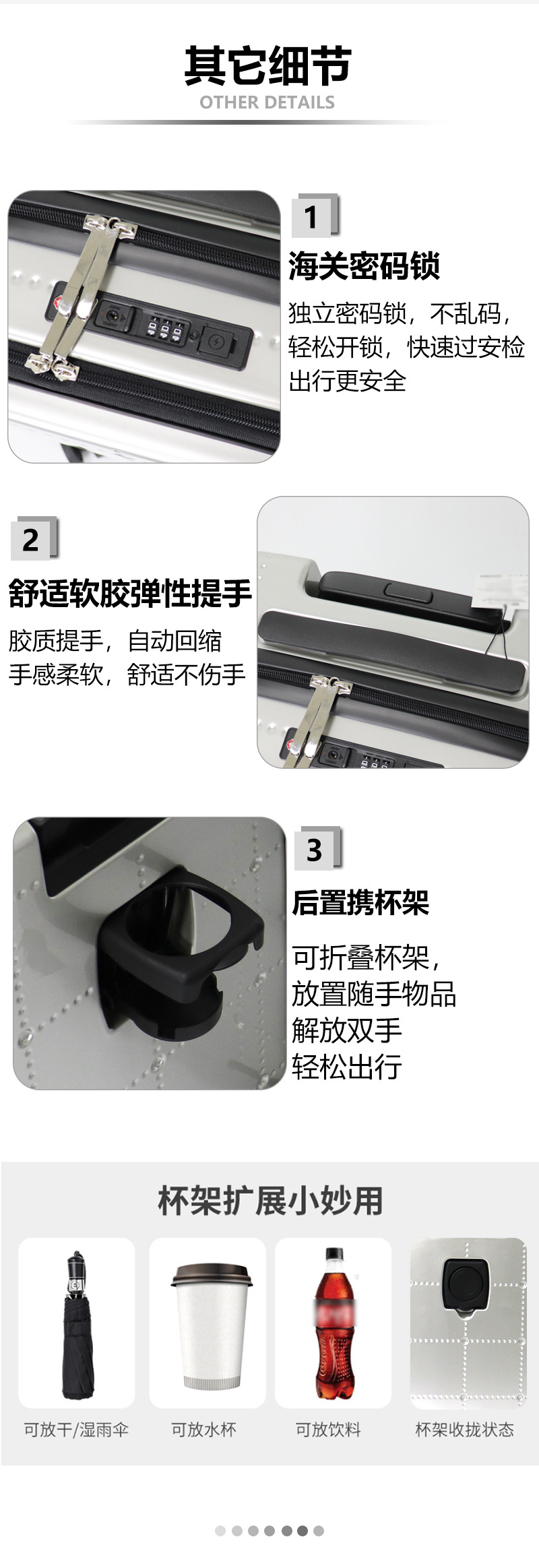 其它细节
OTHER DETAILS

1
海关密码锁
独立密码锁，不乱码，轻松开锁，快速过安检出行更安全

2
舒适软胶弹性提手
胶质提手，自动回缩
手感柔软，舒适不伤手

3
后置携杯架
可折叠杯架，
放置随手物品
解放双手
轻松出行

杯架扩展小妙用

可放干/湿雨伞

可放水杯

可放饮料

杯架收拢状态