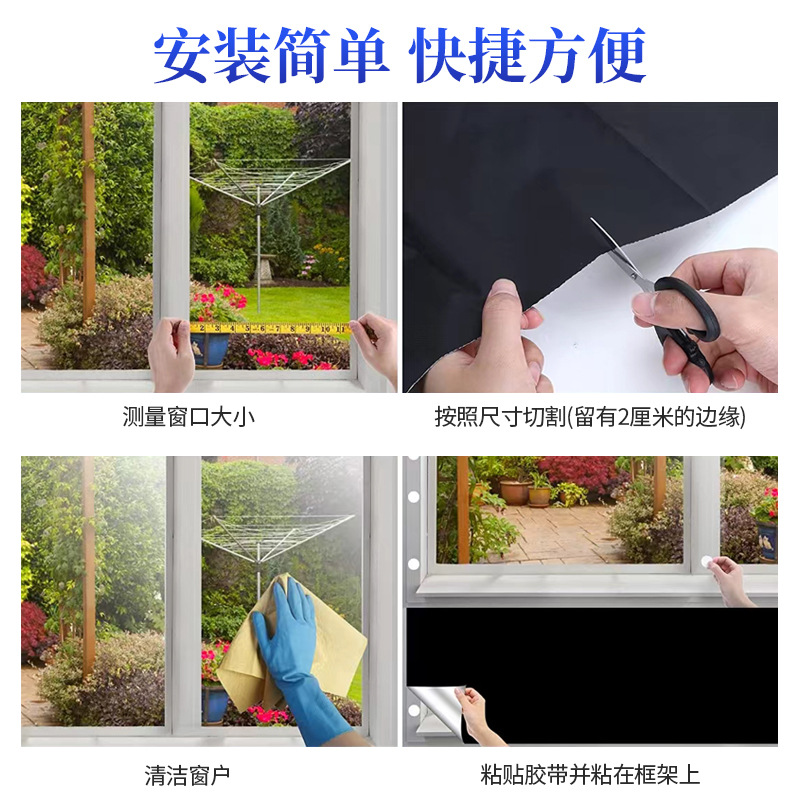 安装简单 快捷方便

测量窗口大小

按照尺寸切割(留有2厘米的边缘)

清洁窗户

粘贴胶带并粘在框架上