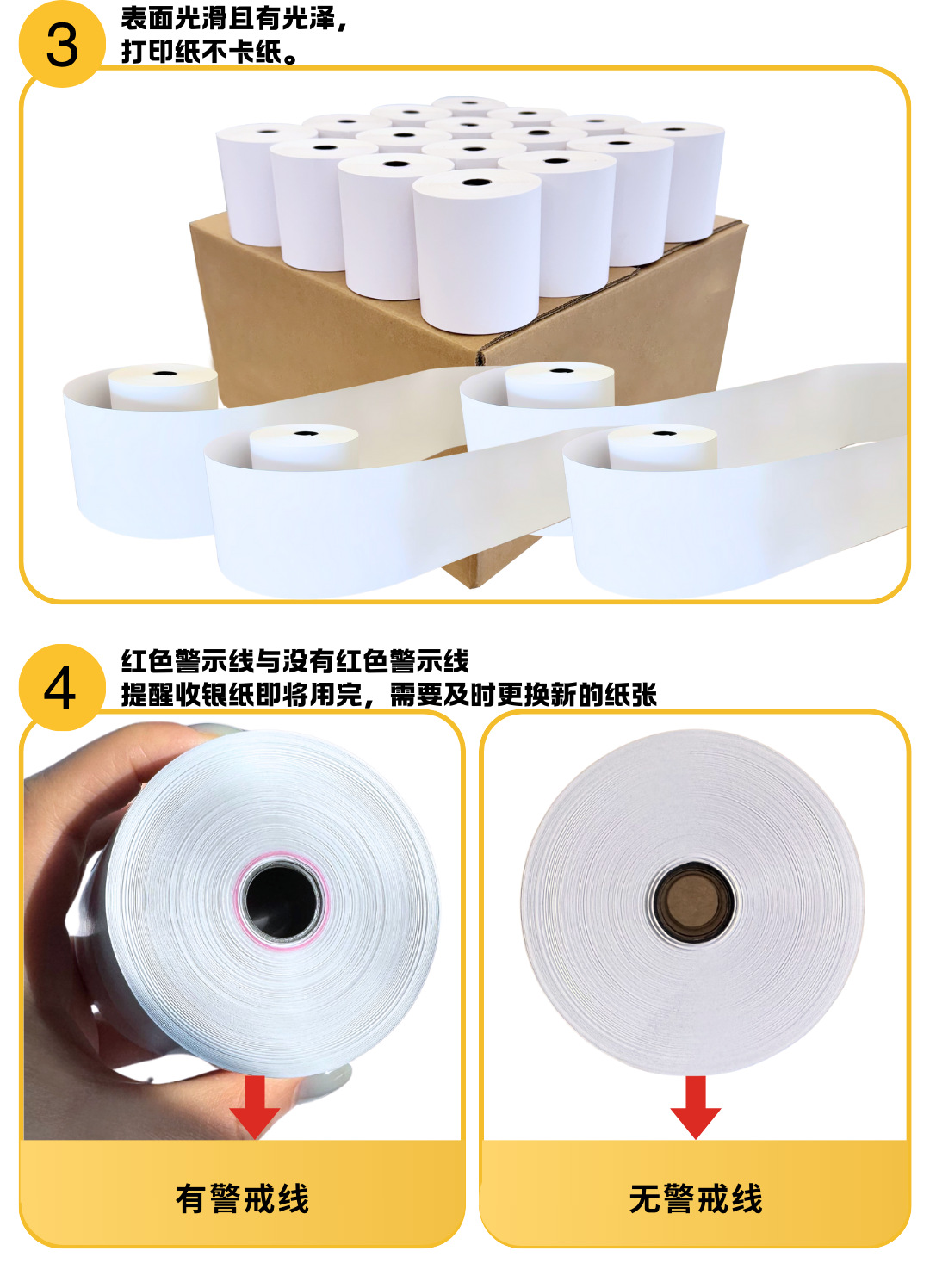 3
表面光滑且有光泽，
打印纸不卡纸。

4
红色警示线与没有红色警示线
提醒收银纸即将用完，需要及时更换新的纸张

有警戒线

无警戒线