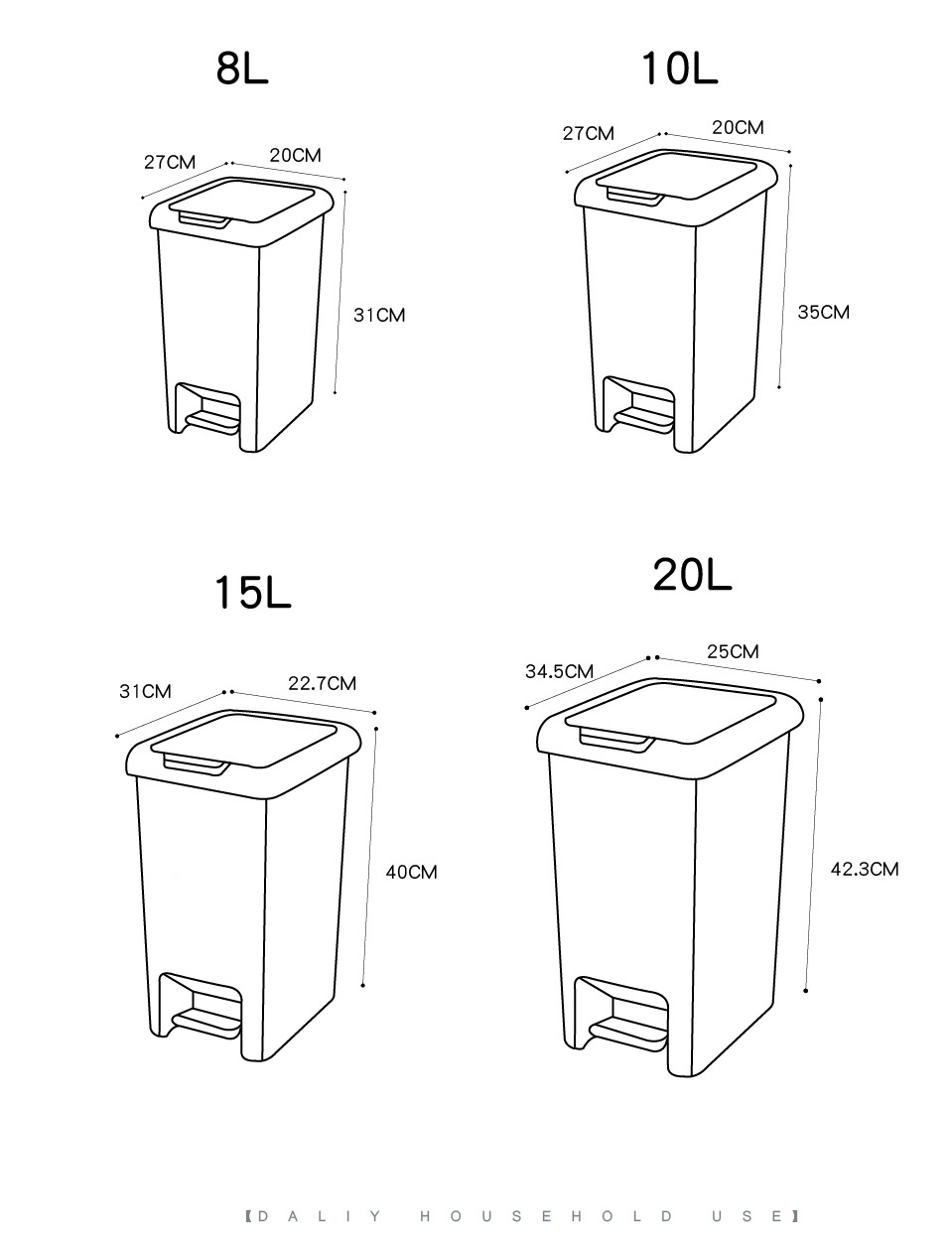 8L

27CM
20CM
31CM

10L

27CM
20CM
35CM

15L

31CM
22.7CM
40CM

20L

34.5CM
25CM
42.3CM

【DALIY HOUSEHOLD USE】