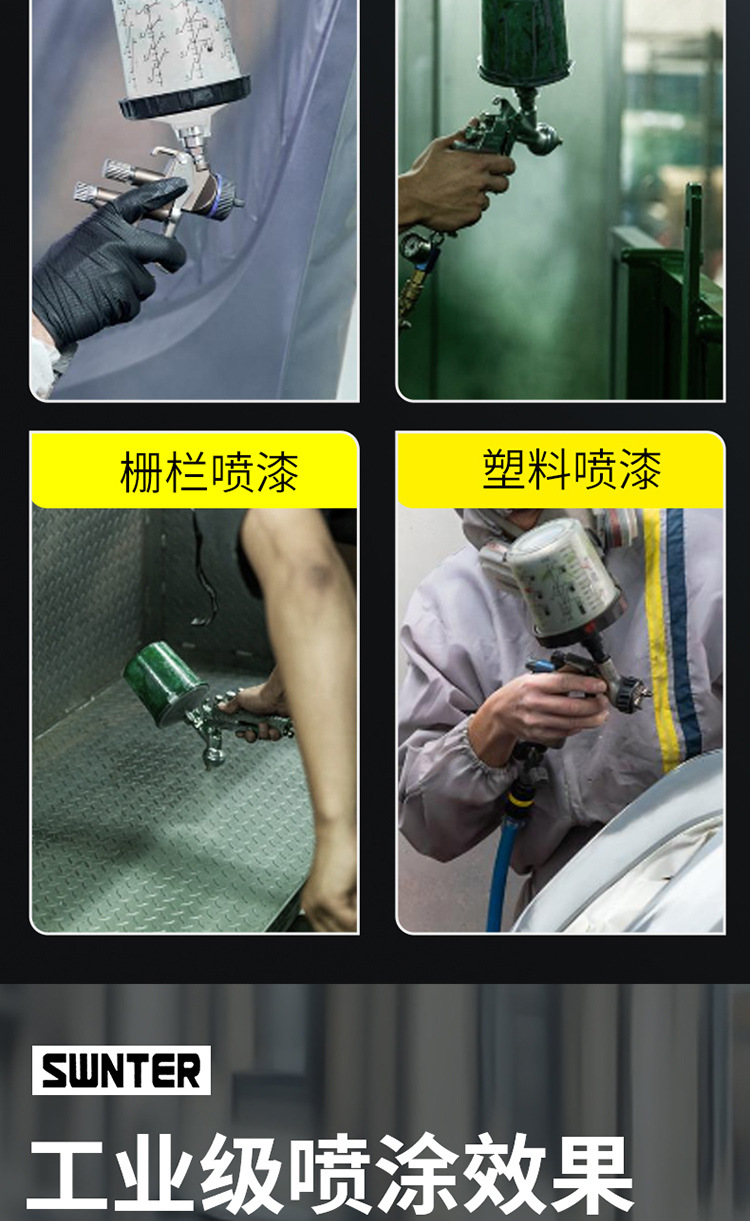 栅栏喷漆

塑料喷漆

SWNTER

工业级喷涂效果