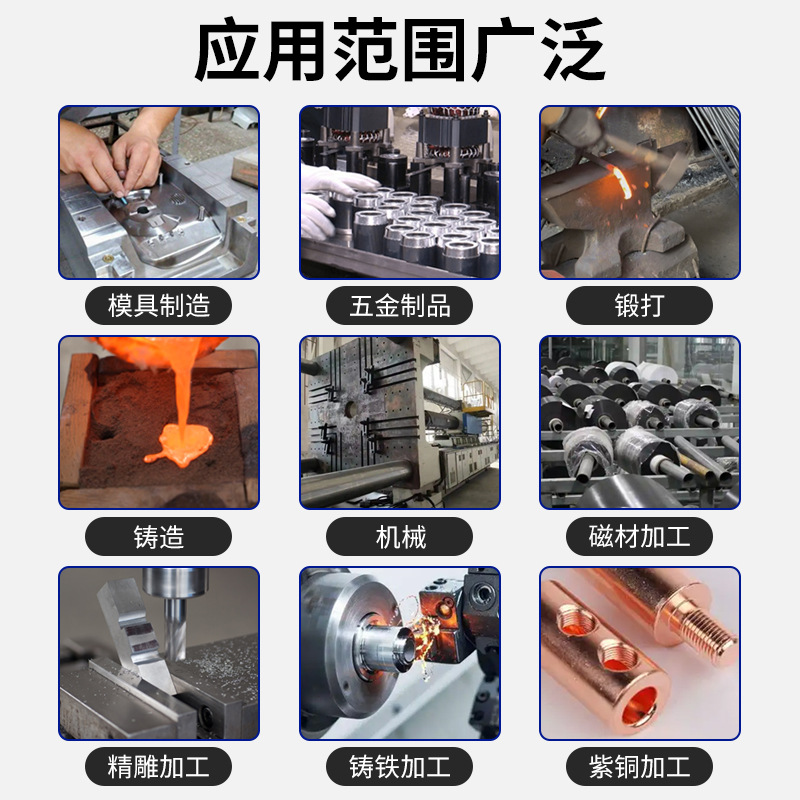 应用范围广泛

模具制造

五金制品

锻打

铸造

机械

磁材加工

精雕加工

铸铁加工

紫铜加工