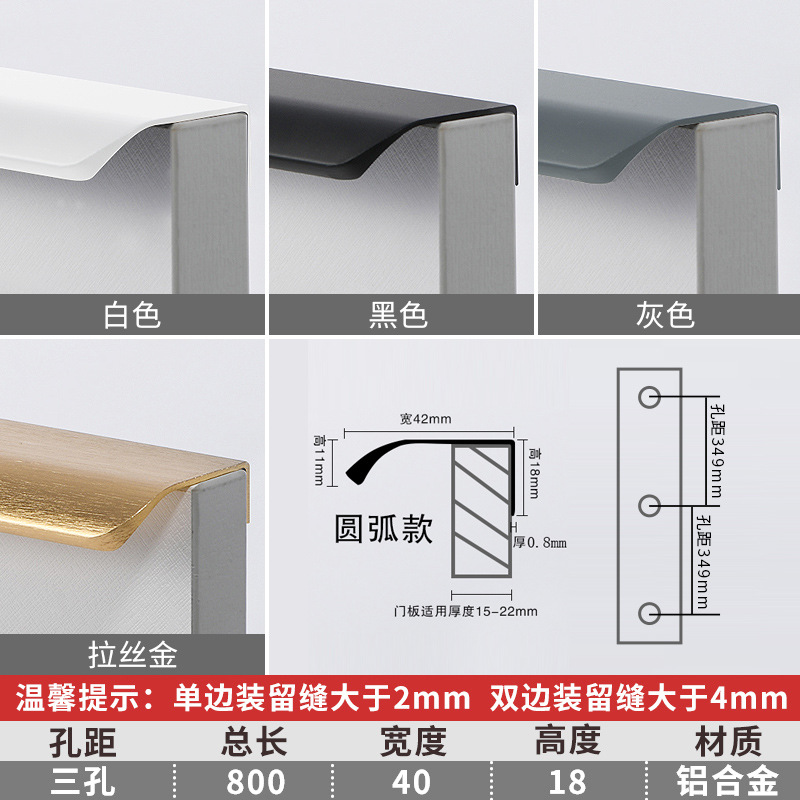 白色

黑色

灰色

拉丝金

宽42mm

高11mm

高18mm

圆弧款

厚0.8mm

门板适用厚度15-22mm

孔距349mm

孔距349mm

温馨提示：单边装留缝大于2mm 双边装留缝大于4mm

| 孔距 | 总长 | 宽度 | 高度 | 材质 |
|---|---|---|---|---|
| 三孔 | 800 | 40 | 18 | 铝合金 |