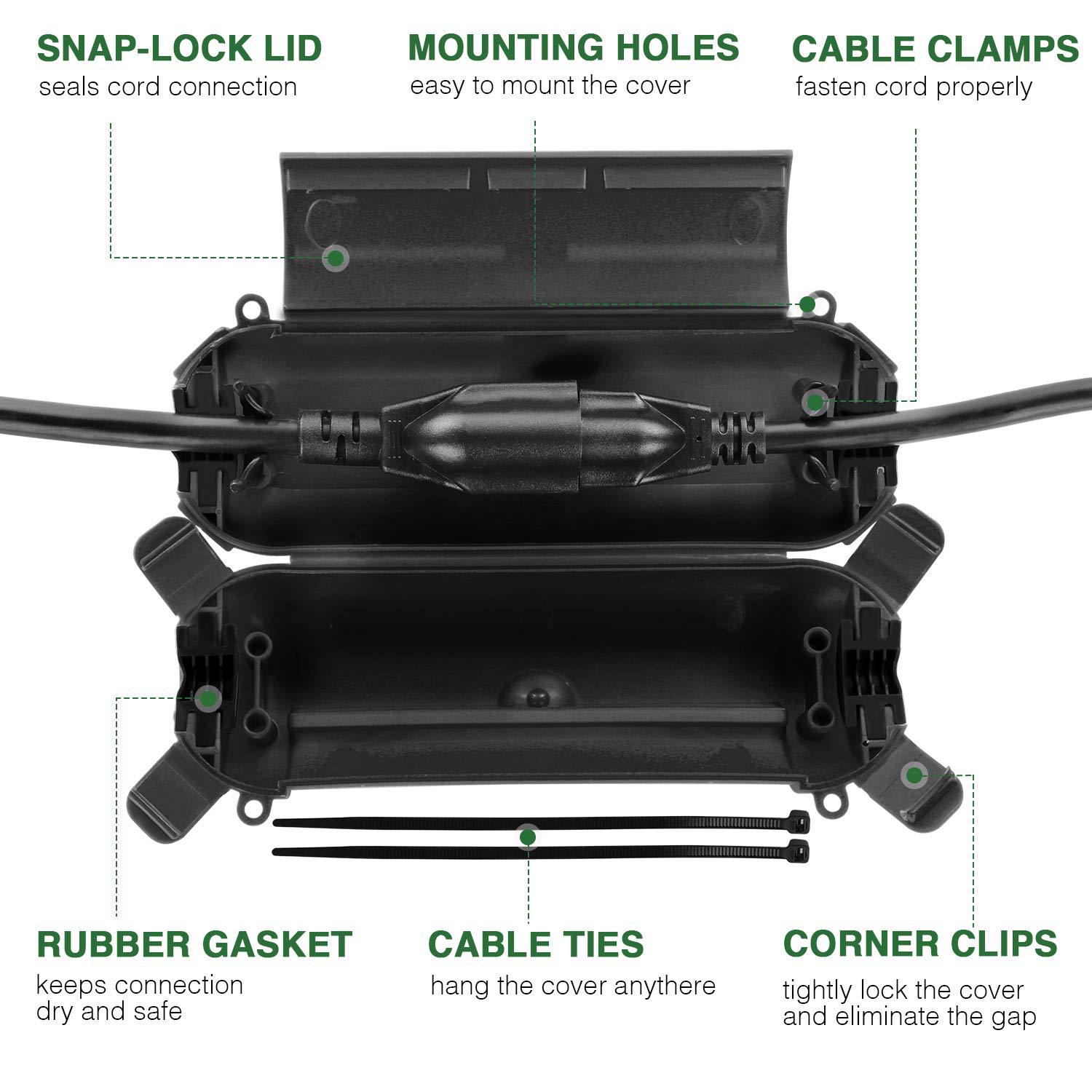 SNAP-LOCK LID
seals cord connection

MOUNTING HOLES
easy to mount the cover

CABLE CLAMPS
fasten cord properly

RUBBER GASKET
keeps connection dry and safe

CABLE TIES
hang the cover anythere

CORNER CLIPS
tightly lock the cover and eliminate the gap