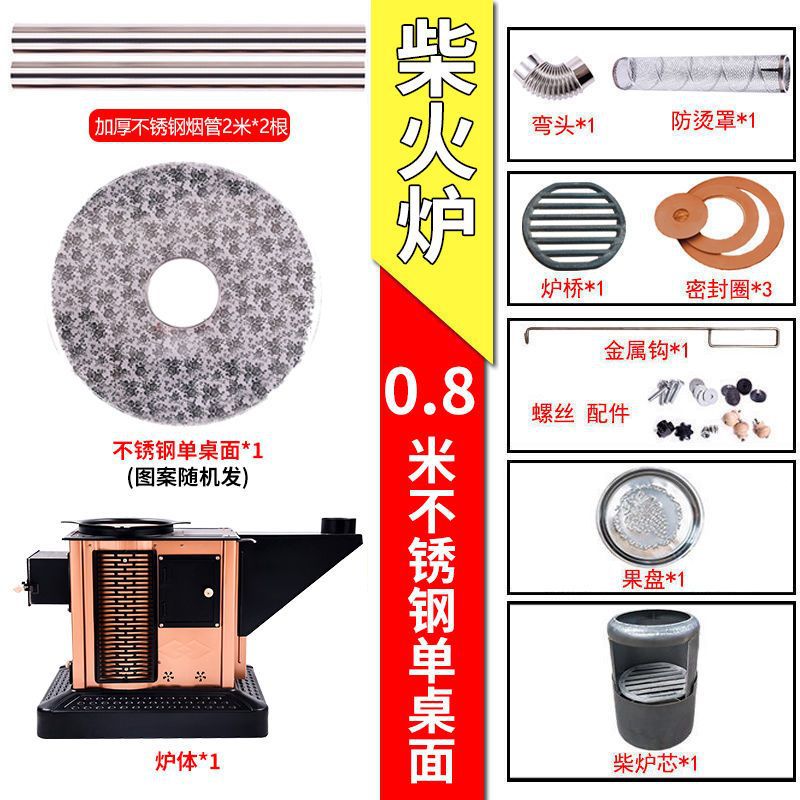 加厚不锈钢烟管2米*2根

不锈钢单桌面*1
(图案随机发)

炉体*1

柴火炉

0.8米不锈钢单桌面

弯头*1
防烫罩*1

炉桥*1
密封圈*3

金属钩*1
螺丝 配件

果盘*1

柴炉芯*1