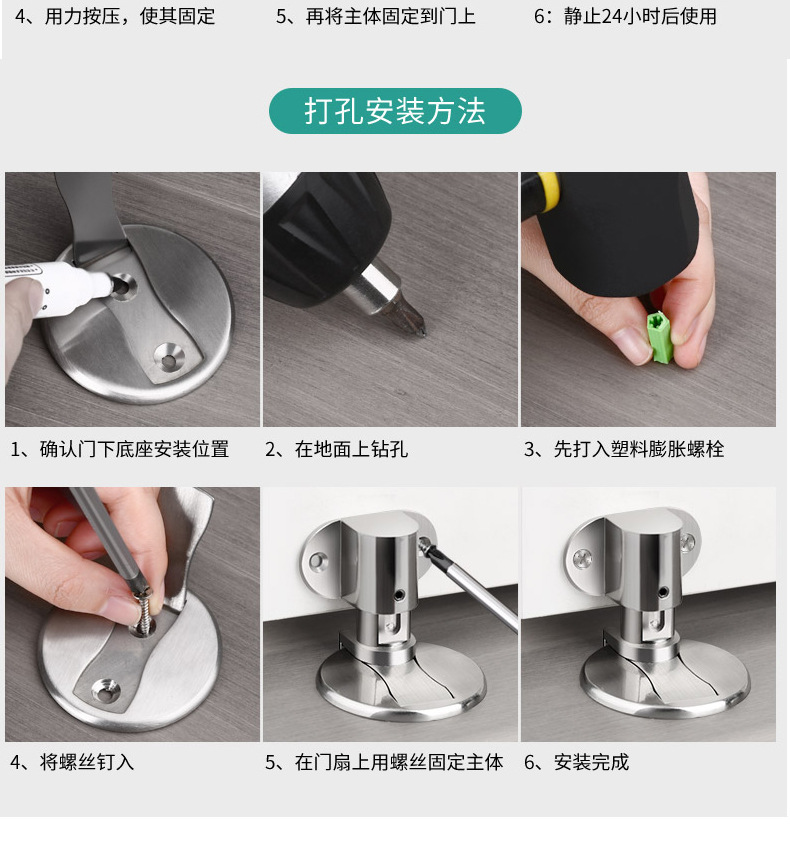 4、用力按压，使其固定

5、再将主体固定到门上

6：静止24小时后使用

打孔安装方法

1、确认门下底座安装位置

2、在地面上钻孔

3、先打入塑料膨胀螺栓

4、将螺丝钉入

5、在门扇上用螺丝固定主体

6、安装完成