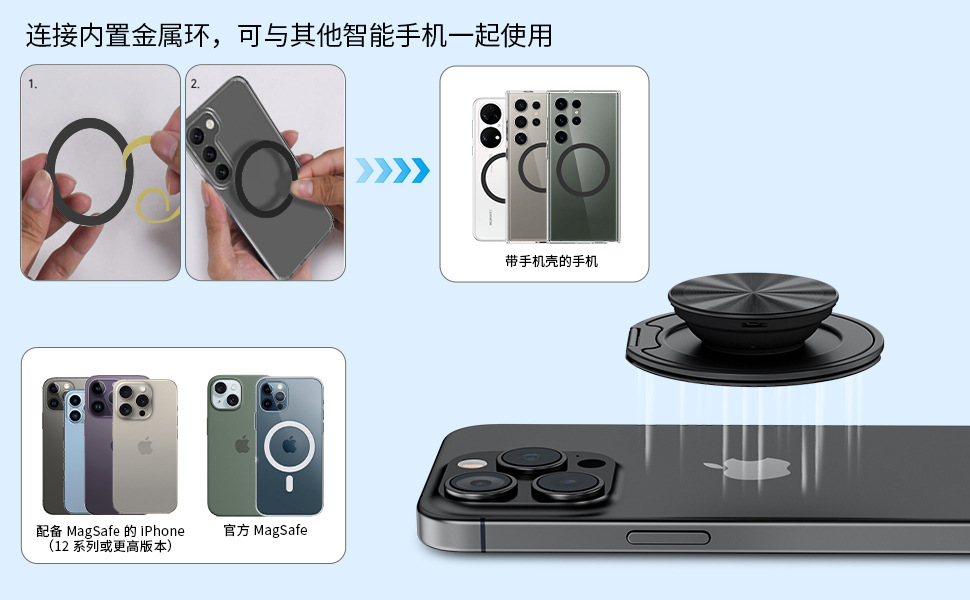 连接内置金属环，可与其他智能手机一起使用

1.

2.

带手机壳的手机

配备 MagSafe 的 iPhone
（12 系列或更高版本）

官方 MagSafe