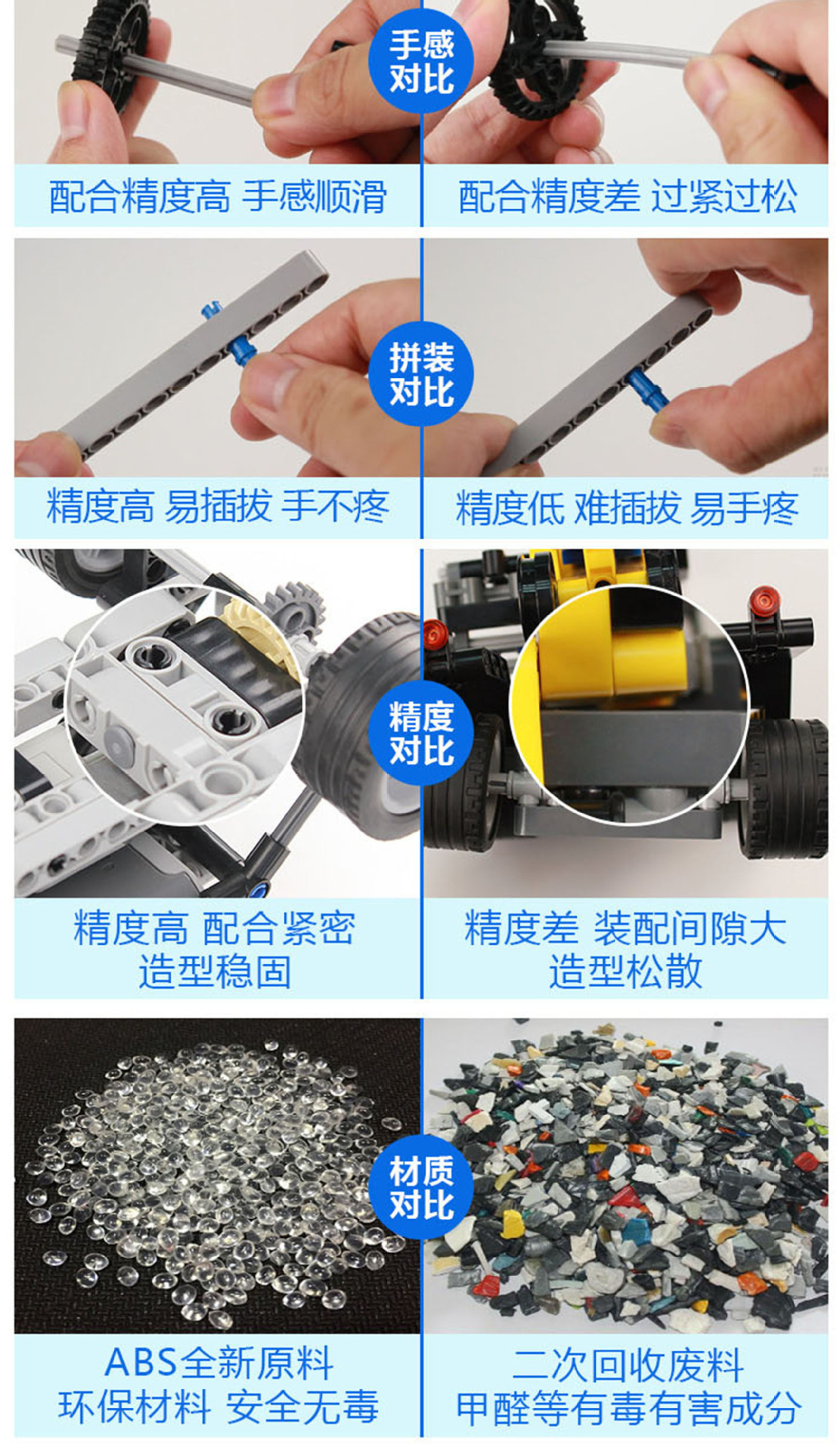 手感对比

配合精度高 手感顺滑

配合精度差 过紧过松

拼装对比

精度高 易插拔 手不疼

精度低 难插拔 易手疼

精度对比

精度高 配合紧密
造型稳固

精度差 装配间隙大
造型松散

材质对比

ABS全新原料
环保材料 安全无毒

二次回收废料
甲醛等有毒有害成分