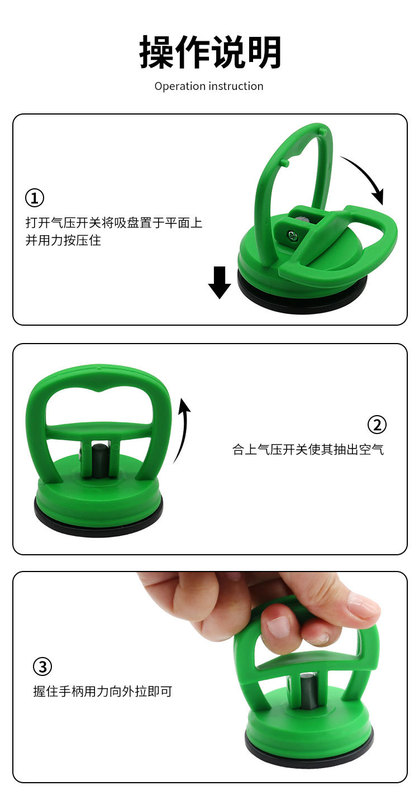 操作说明
Operation instruction

①
打开气压开关将吸盘置于平面上并用力按压住

②
合上气压开关使其抽出空气

③
握住手柄用力向外拉即可