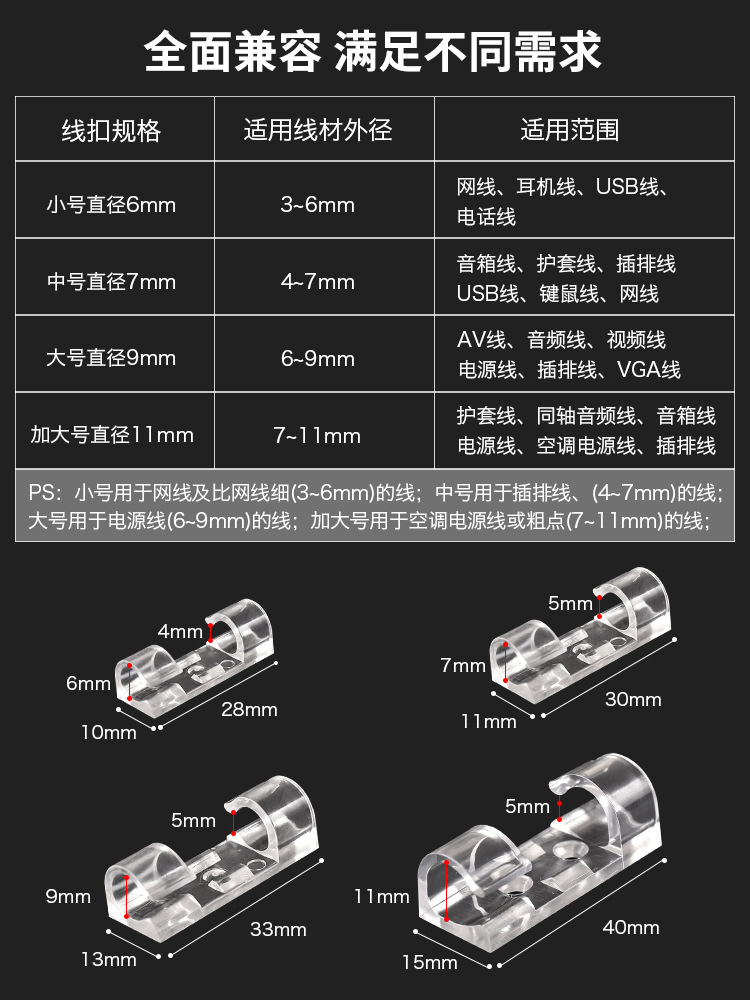 全面兼容 满足不同需求

| 线扣规格 | 适用线材外径 | 适用范围 |
|---|---|---|
| 小号直径6mm | 3~6mm | 网线、耳机线、USB线、电话线 |
| 中号直径7mm | 4~7mm | 音箱线、护套线、插排线 USB线、键鼠线、网线 |
| 大号直径9mm | 6~9mm | AV线、音频线、视频线 电源线、插排线、VGA线 |
| 加大号直径11mm | 7~11mm | 护套线、同轴音频线、音箱线 电源线、空调电源线、插排线 |

PS：小号用于网线及比网线细(3~6mm)的线；中号用于插排线、(4~7mm)的线；大号用于电源线(6~9mm)的线；加大号用于空调电源线或粗点(7~11mm)的线；

4mm
6mm
28mm
10mm

5mm
7mm
30mm
11mm

5mm
9mm
33mm
13mm

5mm
11mm
40mm
15mm