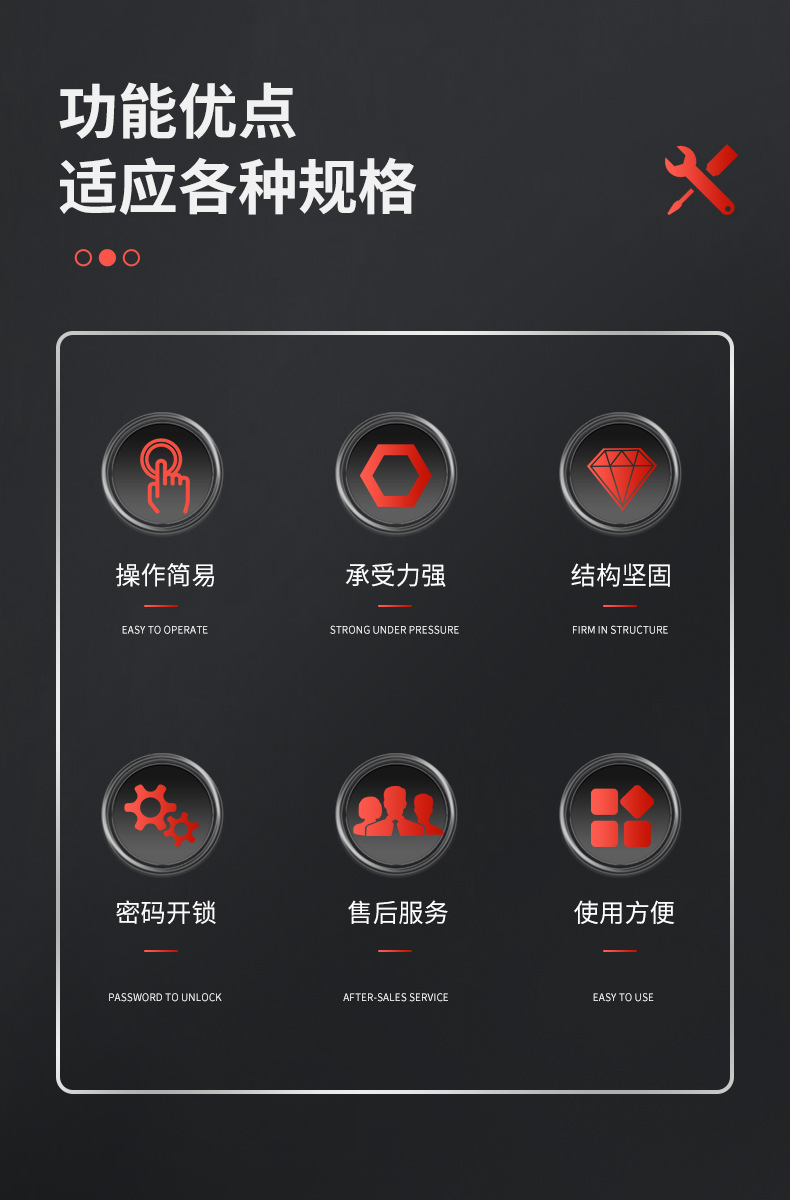 功能优点
适应各种规格

操作简易
EASY TO OPERATE

承受力强
STRONG UNDER PRESSURE

结构坚固
FIRM IN STRUCTURE

密码开锁
PASSWORD TO UNLOCK

售后服务
AFTER-SALES SERVICE

使用方便
EASY TO USE