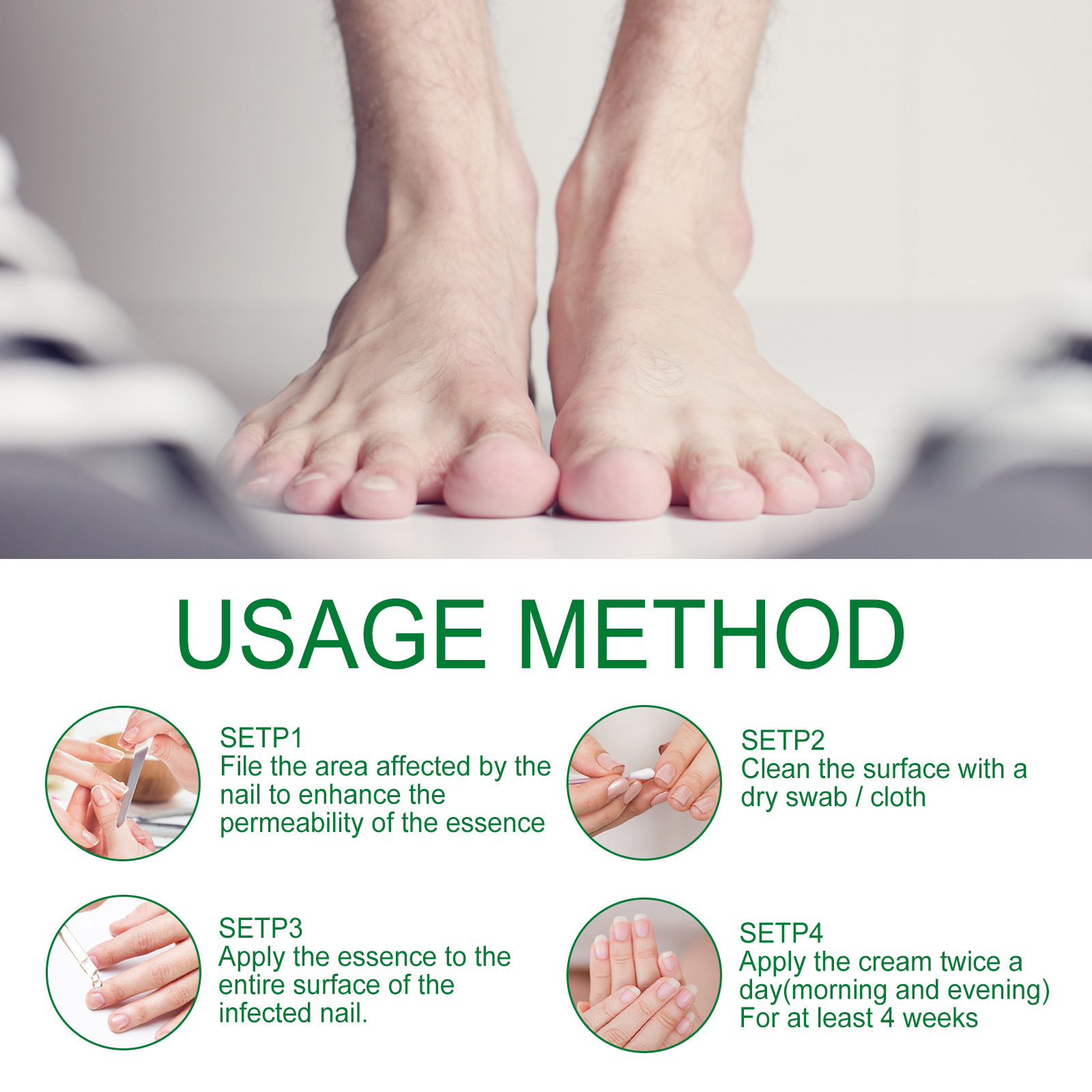 USAGE METHOD

SETP1
File the area affected by the nail to enhance the permeability of the essence

SETP2
Clean the surface with a dry swab / cloth

SETP3
Apply the essence to the entire surface of the infected nail.

SETP4
Apply the cream twice a day(morning and evening) For at least 4 weeks