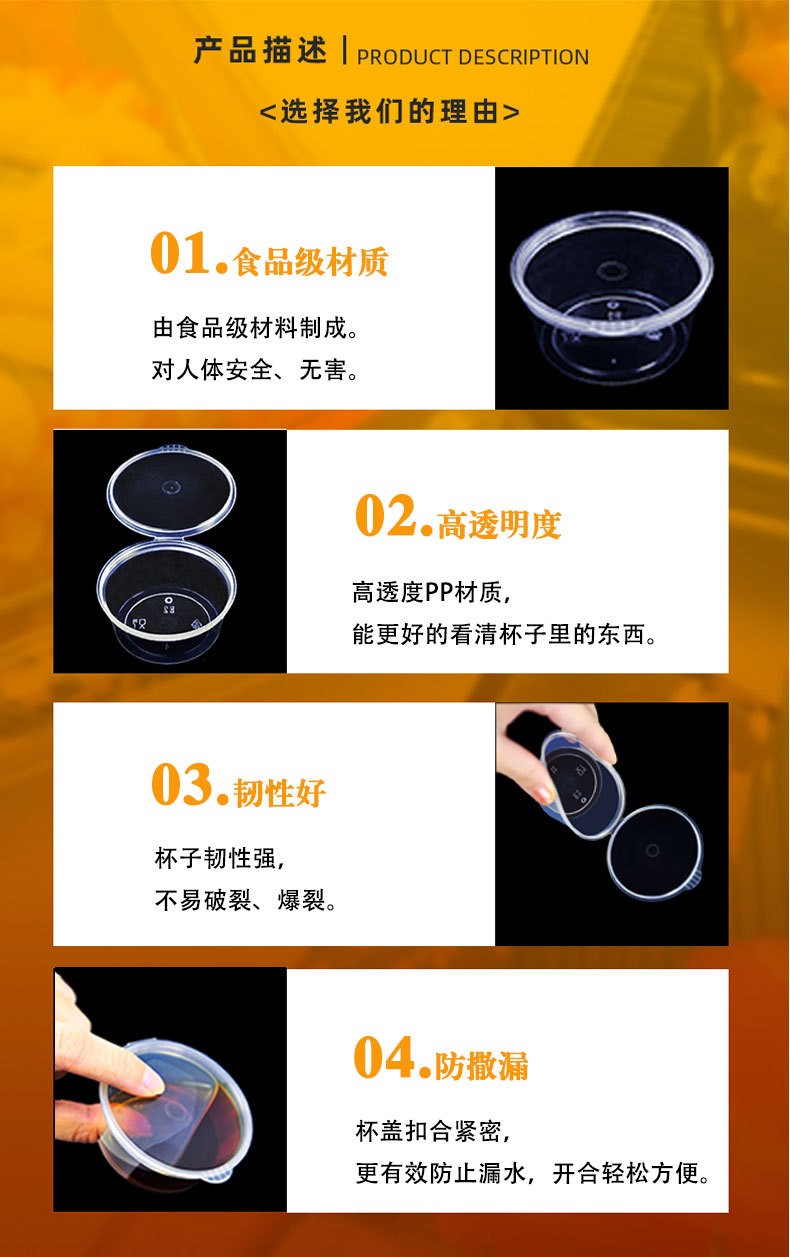 产品描述 | PRODUCT DESCRIPTION

<选择我们的理由>

01.食品级材质

由食品级材料制成。
对人体安全、无害。

02.高透明度

高透度PP材质，
能更好的看清杯子里的东西。

03.韧性好

杯子韧性强，
不易破裂、爆裂。

04.防撒漏

杯盖扣合紧密，
更有效防止漏水，开合轻松方便。