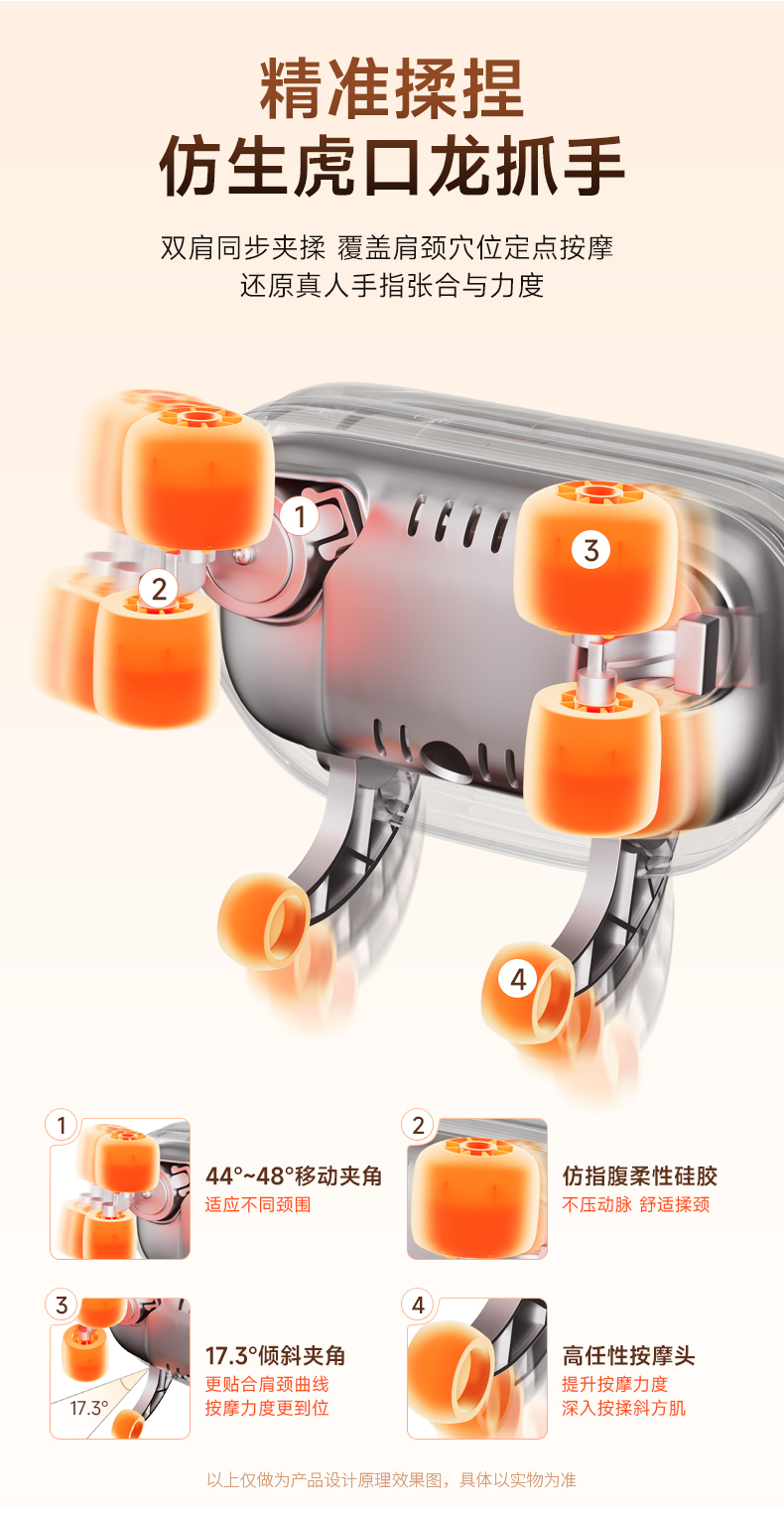 精准揉捏
仿生虎口龙抓手

双肩同步夹揉 覆盖肩颈穴位定点按摩
还原真人手指张合与力度

1
2
3
4

1
44°~48°移动夹角
适应不同颈围

2
仿指腹柔性硅胶
不压动脉 舒适揉颈

3
17.3°
17.3°倾斜夹角
更贴合肩颈曲线
按摩力度更到位

4
高任性按摩头
提升按摩力度
深入按揉斜方肌

以上仅做为产品设计原理效果图，具体以实物为准