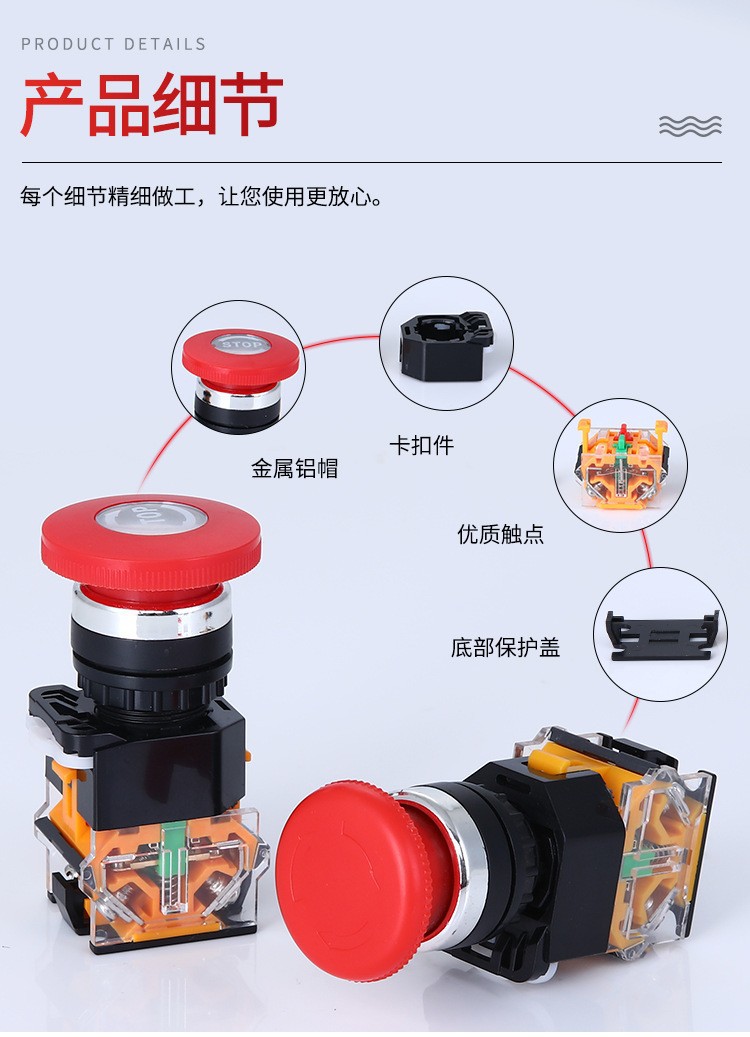 PRODUCT DETAILS

产品细节

每个细节精细做工，让您使用更放心。

STOP

金属铝帽

卡扣件

优质触点

底部保护盖

STOP