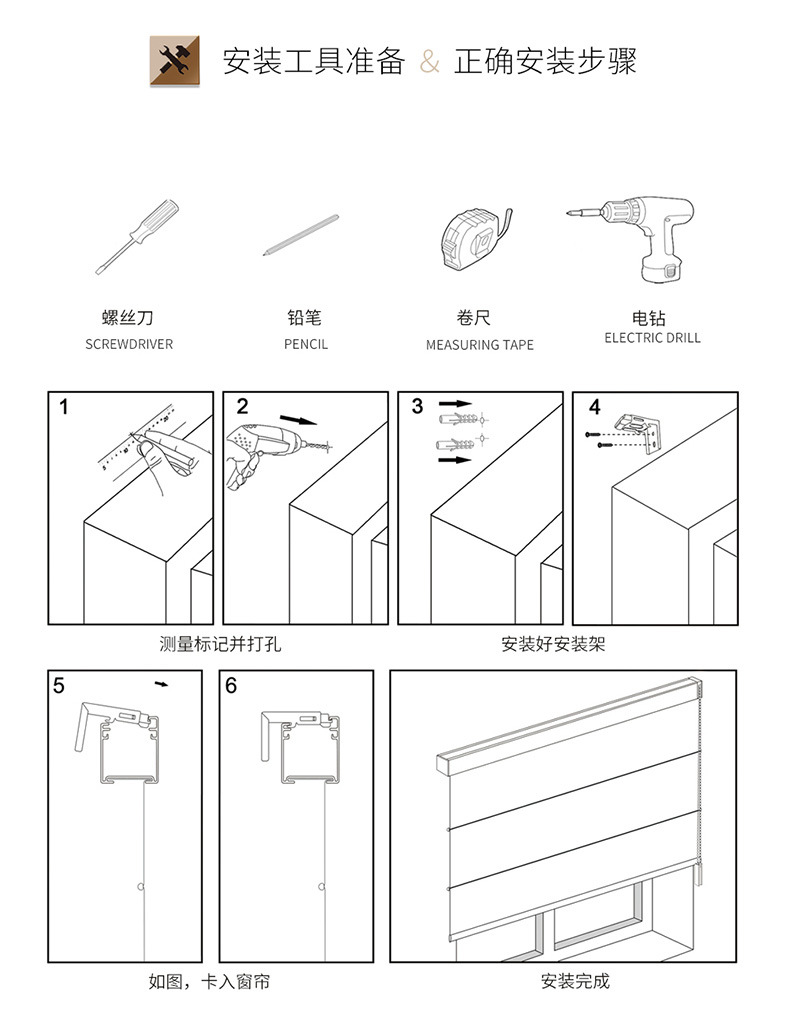 安装工具准备 & 正确安装步骤

螺丝刀
SCREWDRIVER

铅笔
PENCIL

卷尺
MEASURING TAPE

电钻
ELECTRIC DRILL

1

2

3

4

测量标记并打孔

安装好安装架

5

6

如图，卡入窗帘

安装完成