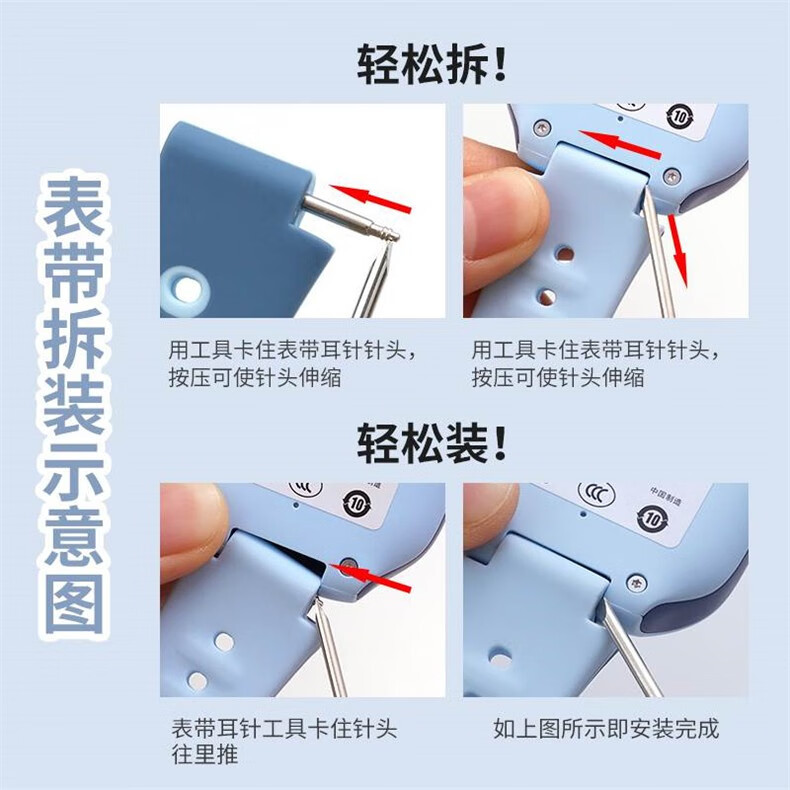 表带拆装示意图

轻松拆!

10

用工具卡住表带耳针针头，按压可使针头伸缩

用工具卡住表带耳针针头，按压可使针头伸缩

轻松装!

10

中国制造

10

表带耳针工具卡住针头往里推

如上图所示即安装完成