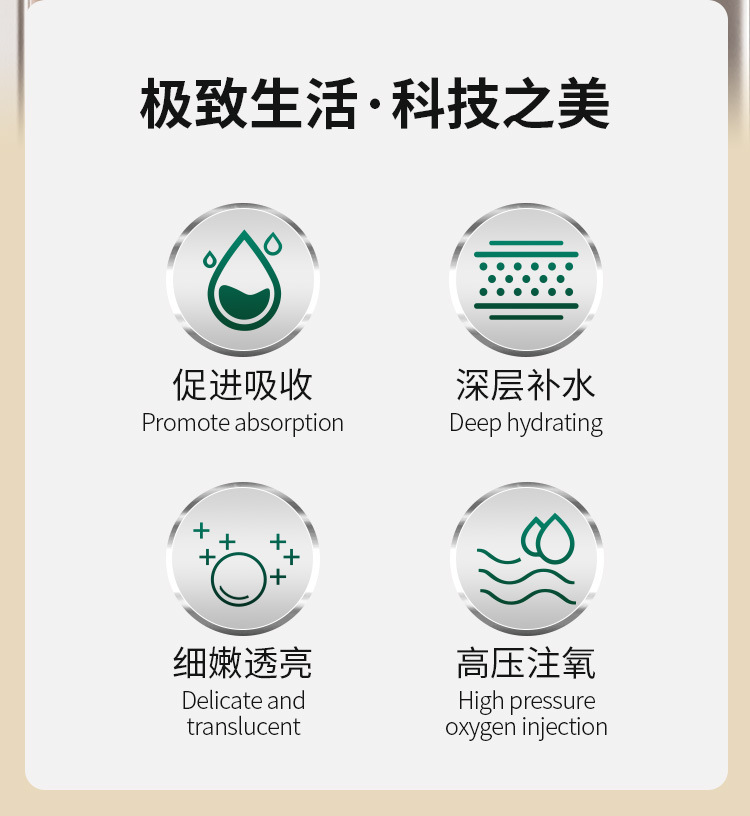 极致生活·科技之美

促进吸收
Promote absorption

深层补水
Deep hydrating

细嫩透亮
Delicate and translucent

高压注氧
High pressure oxygen injection